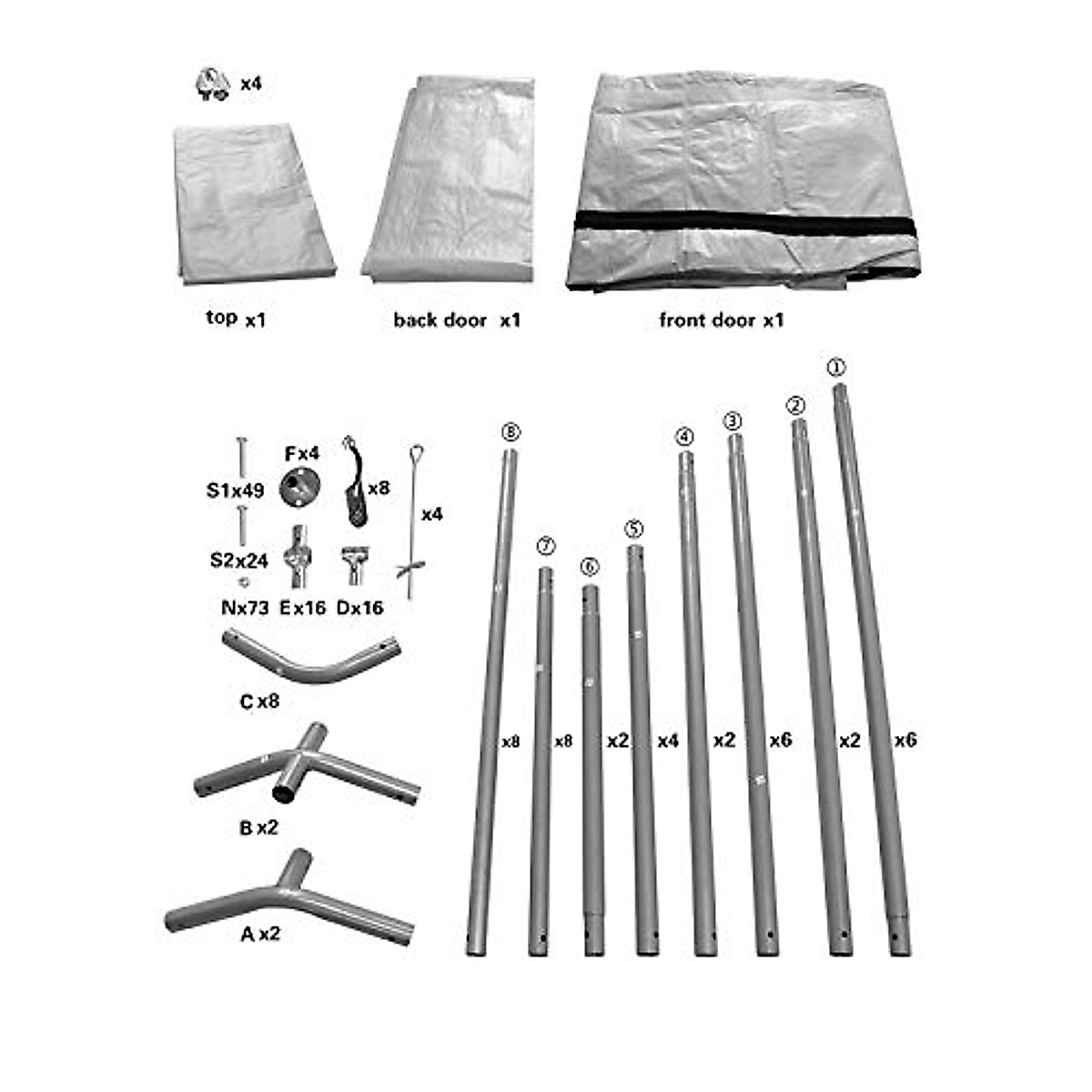 x4

top x1

back door x1

front door x1

S1x49

Fx4

x8

x4

S2x24

Nx73

Ex16

Dx16

C x8

B x2

A x2

⑧

⑦

⑥

⑤

④

③

②

①

x8

x8

x2

x4

x2

x6

x2

x6