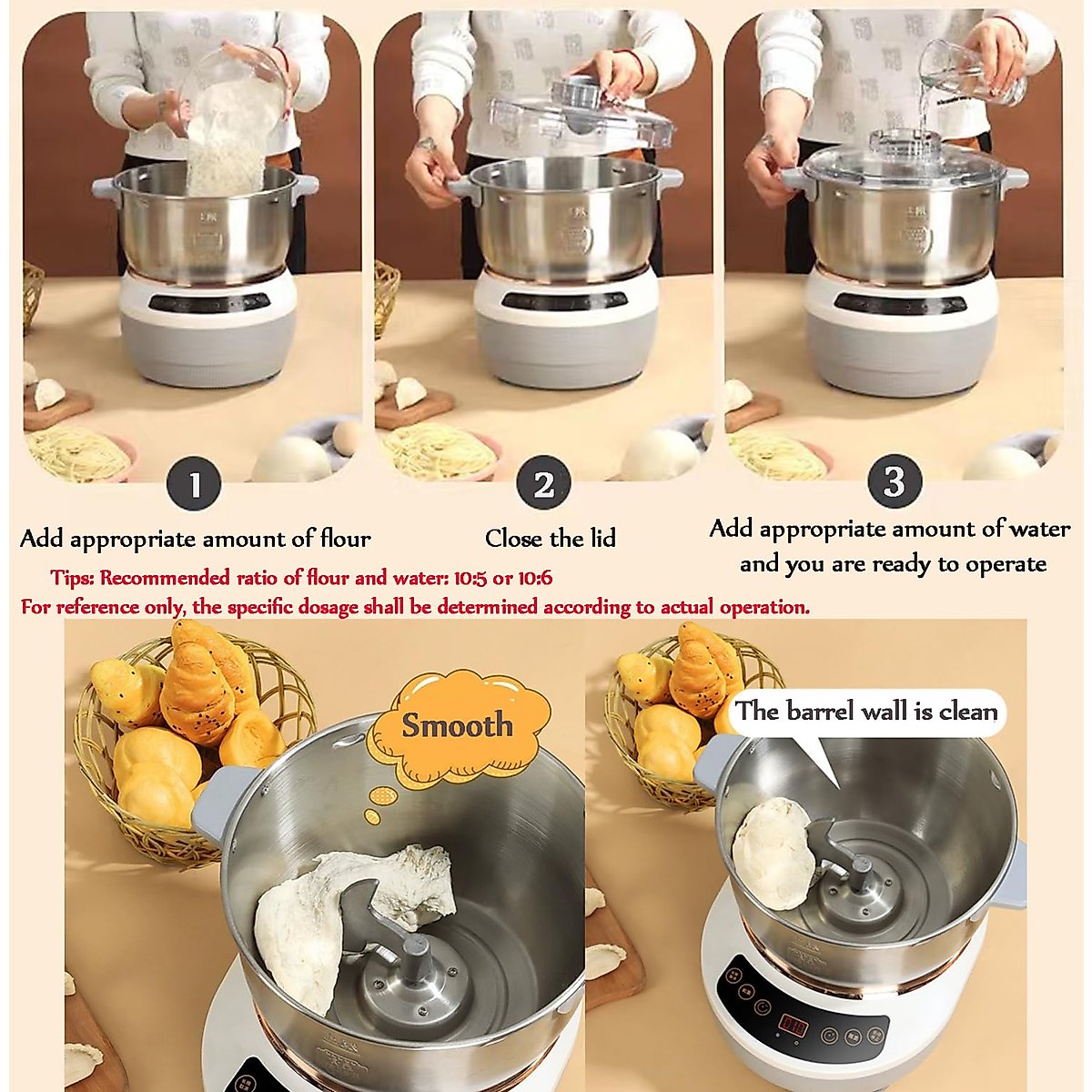 1

Add appropriate amount of flour

2

Close the lid

3

Add appropriate amount of water and you are ready to operate

Tips: Recommended ratio of flour and water: 10:5 or 10:6

For reference only, the specific dosage shall be determined according to actual operation.

Smooth

The barrel wall is clean