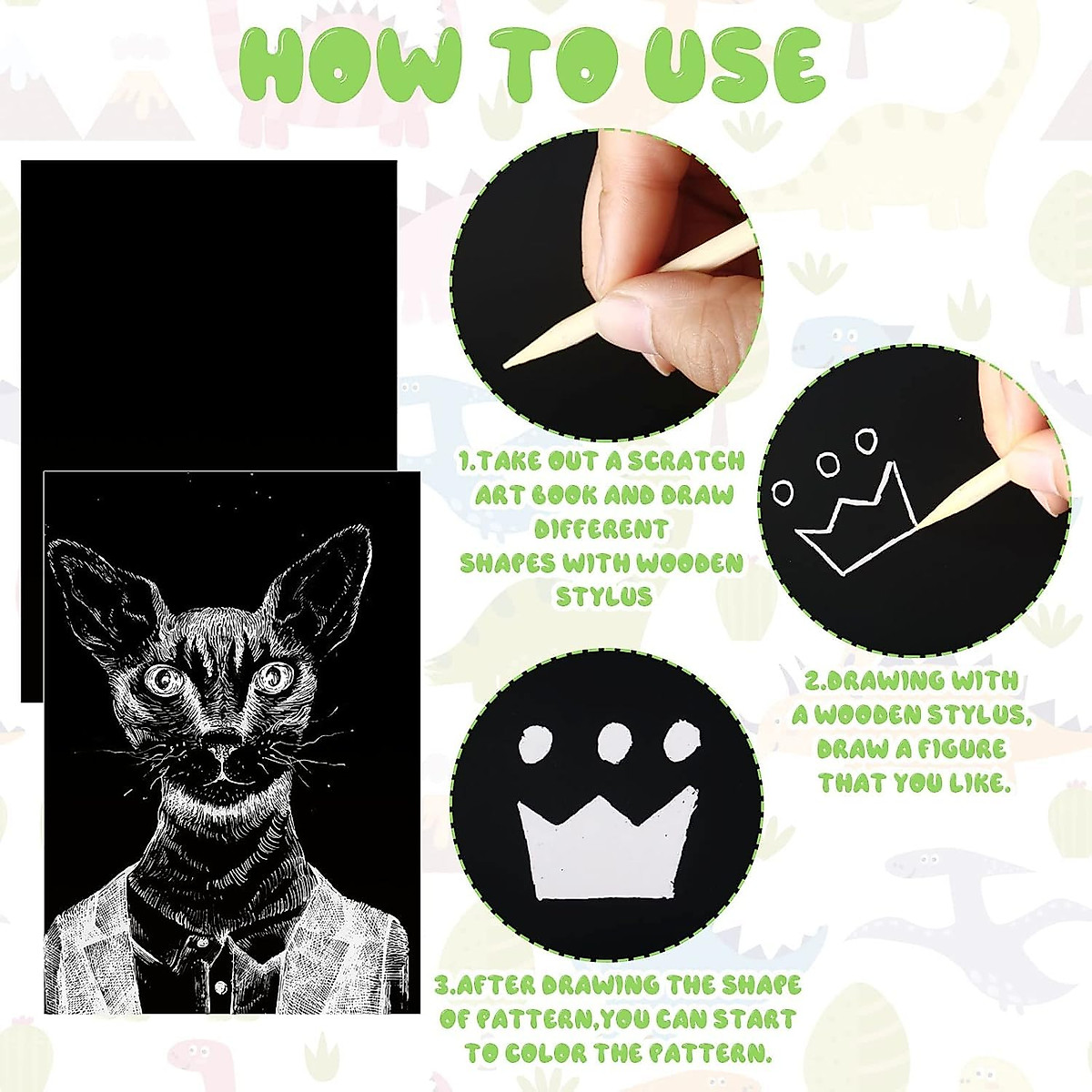 HOW TO USE

1.TAKE OUT A SCRATCH ART BOOK AND DRAW DIFFERENT SHAPES WITH WOODEN STYLUS

2.DRAWING WITH A WOODEN STYLUS, DRAW A FIGURE THAT YOU LIKE.

3.AFTER DRAWING THE SHAPE OF PATTERN,YOU CAN START TO COLOR THE PATTERN.