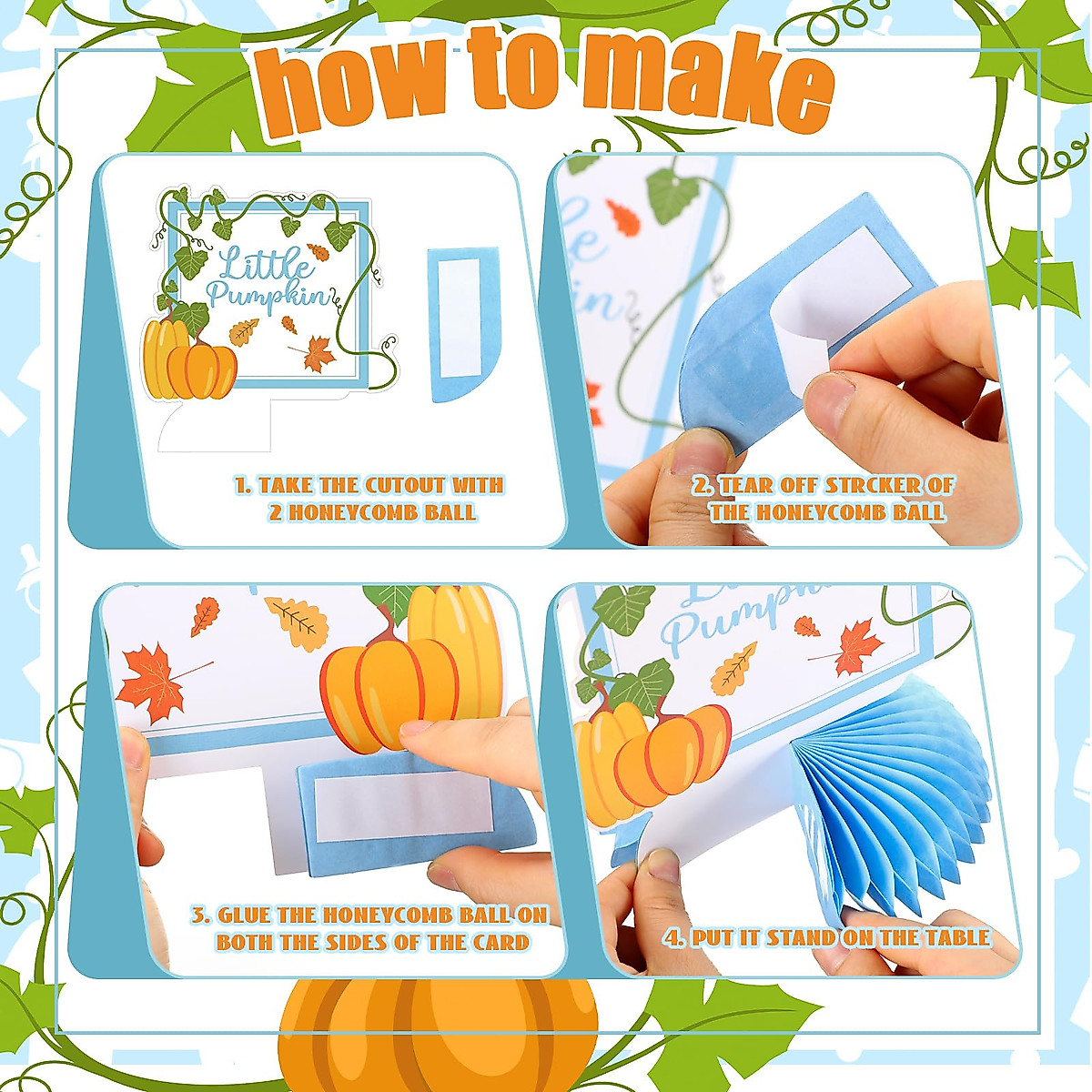 how to make

Little Pumpkin

1. TAKE THE CUTOUT WITH 2 HONEYCOMB BALL

2. TEAR OFF STRCKER OF THE HONEYCOMB BALL

3. GLUE THE HONEYCOMB BALL ON BOTH THE SIDES OF THE CARD

Pumpkin

4. PUT IT STAND ON THE TABLE