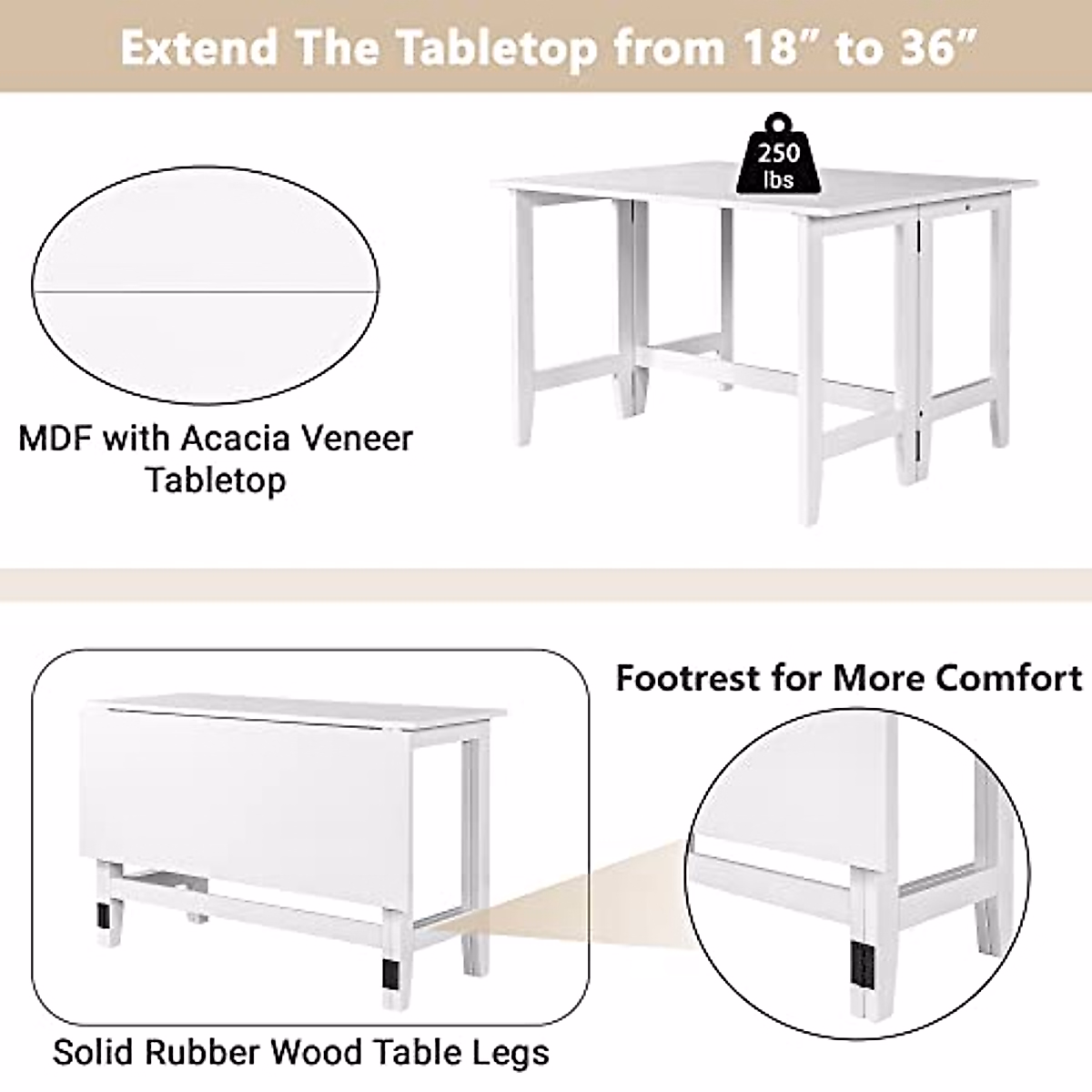 Extend The Tabletop from 18” to 36”

250 lbs

MDF with Acacia Veneer Tabletop

Footrest for More Comfort

Solid Rubber Wood Table Legs