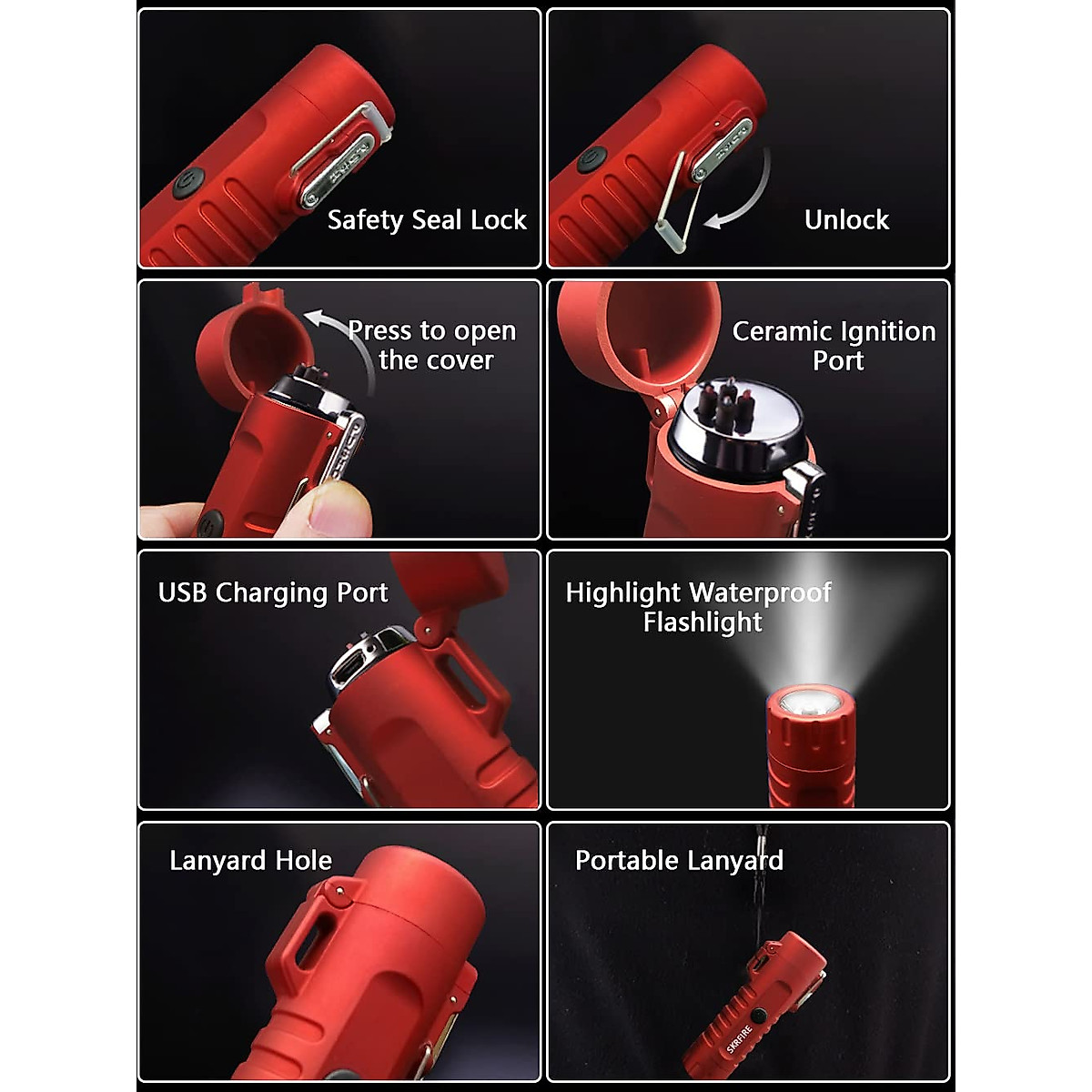 Safety Seal Lock

Unlock

Press to open the cover

Ceramic Ignition Port

USB Charging Port

Highlight Waterproof Flashlight

Lanyard Hole

Portable Lanyard

SKRFIRE