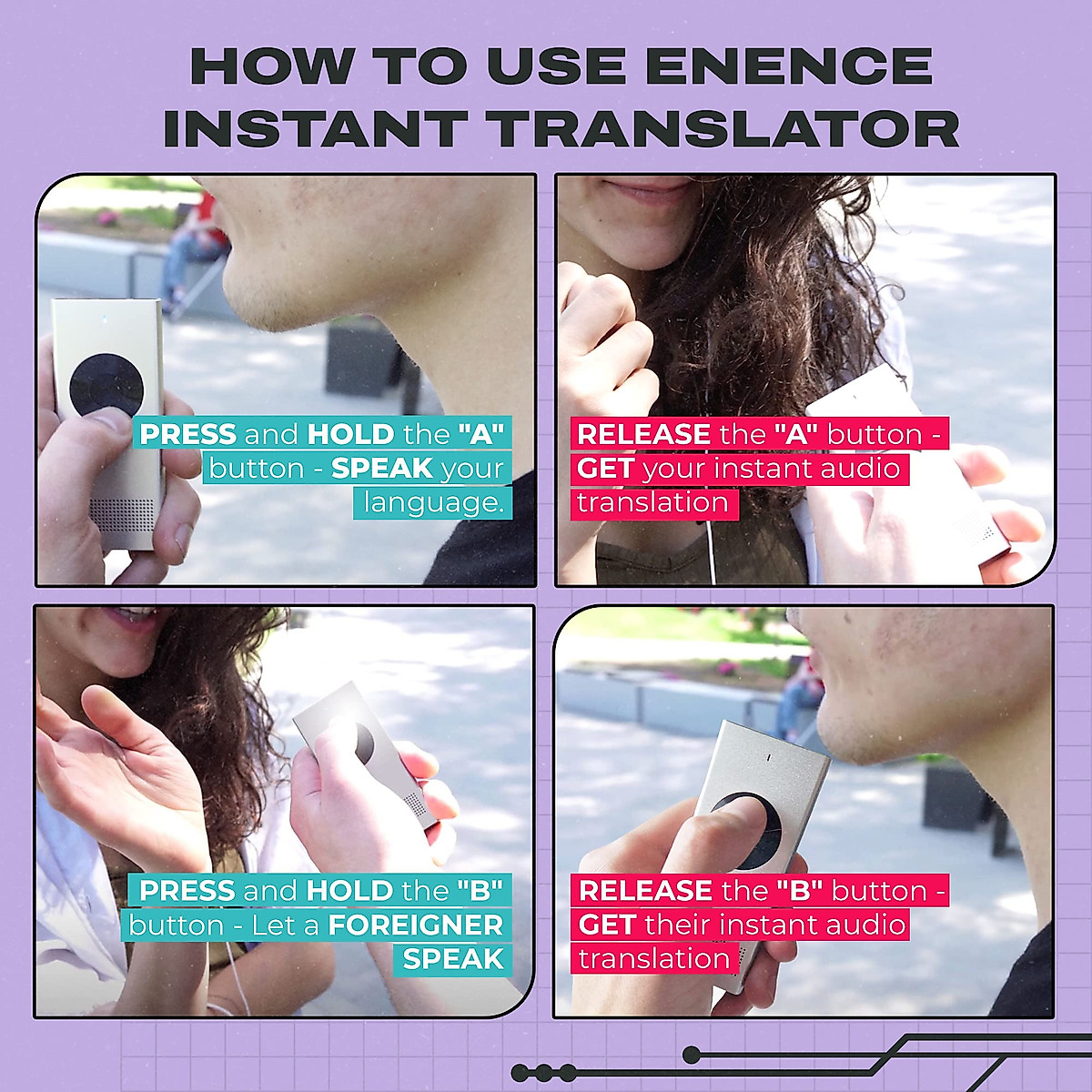 HOW TO USE ENENCE INSTANT TRANSLATOR

PRESS and HOLD the "A" button - SPEAK your language.

RELEASE the "A" button - GET your instant audio translation

PRESS and HOLD the "B" button - Let a FOREIGNER SPEAK

RELEASE the "B" button - GET their instant audio translation