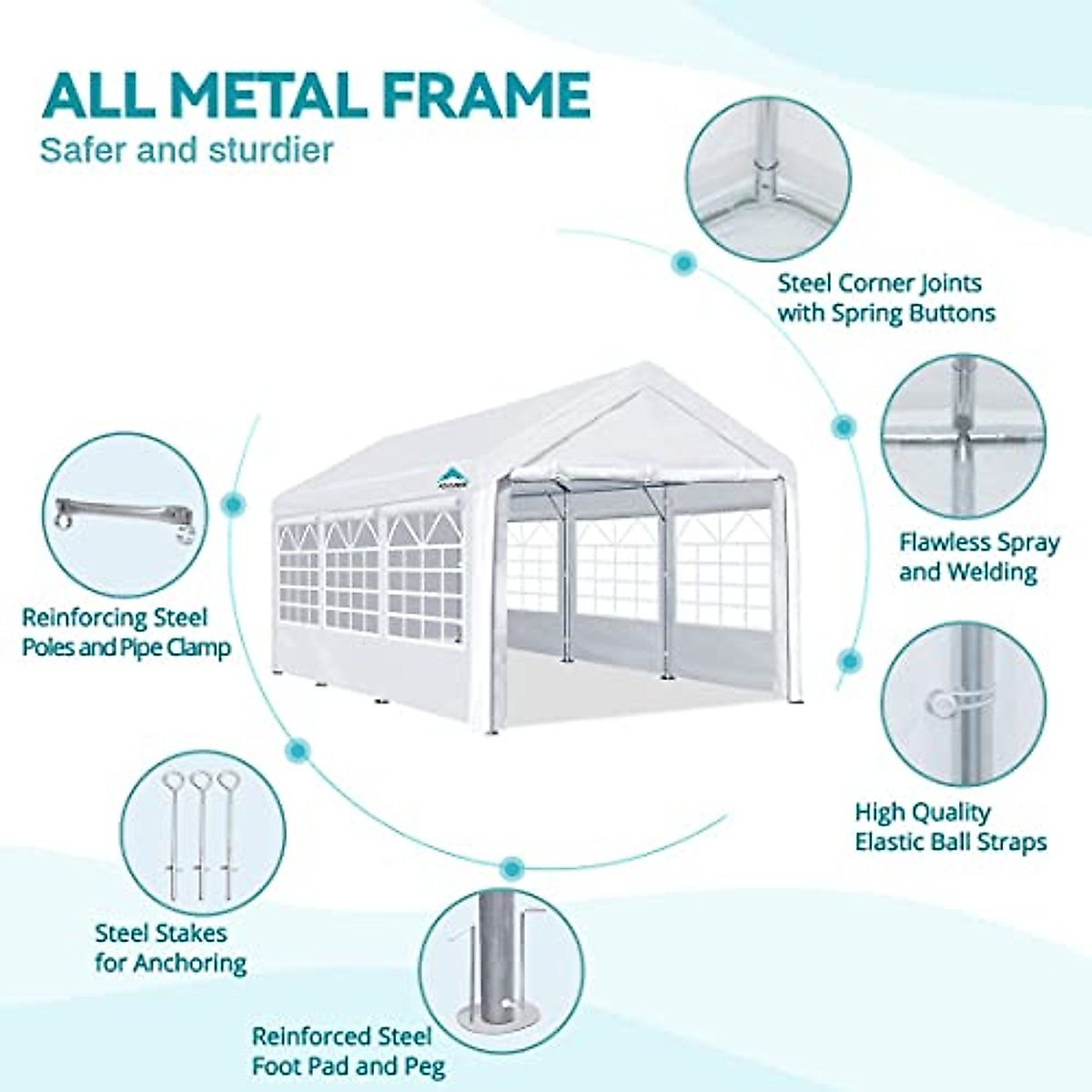 ALL METAL FRAME
Safer and sturdier

Steel Corner Joints with Spring Buttons

Flawless Spray and Welding

High Quality Elastic Ball Straps

Reinforcing Steel Poles and Pipe Clamp

Steel Stakes for Anchoring

Reinforced Steel Foot Pad and Peg