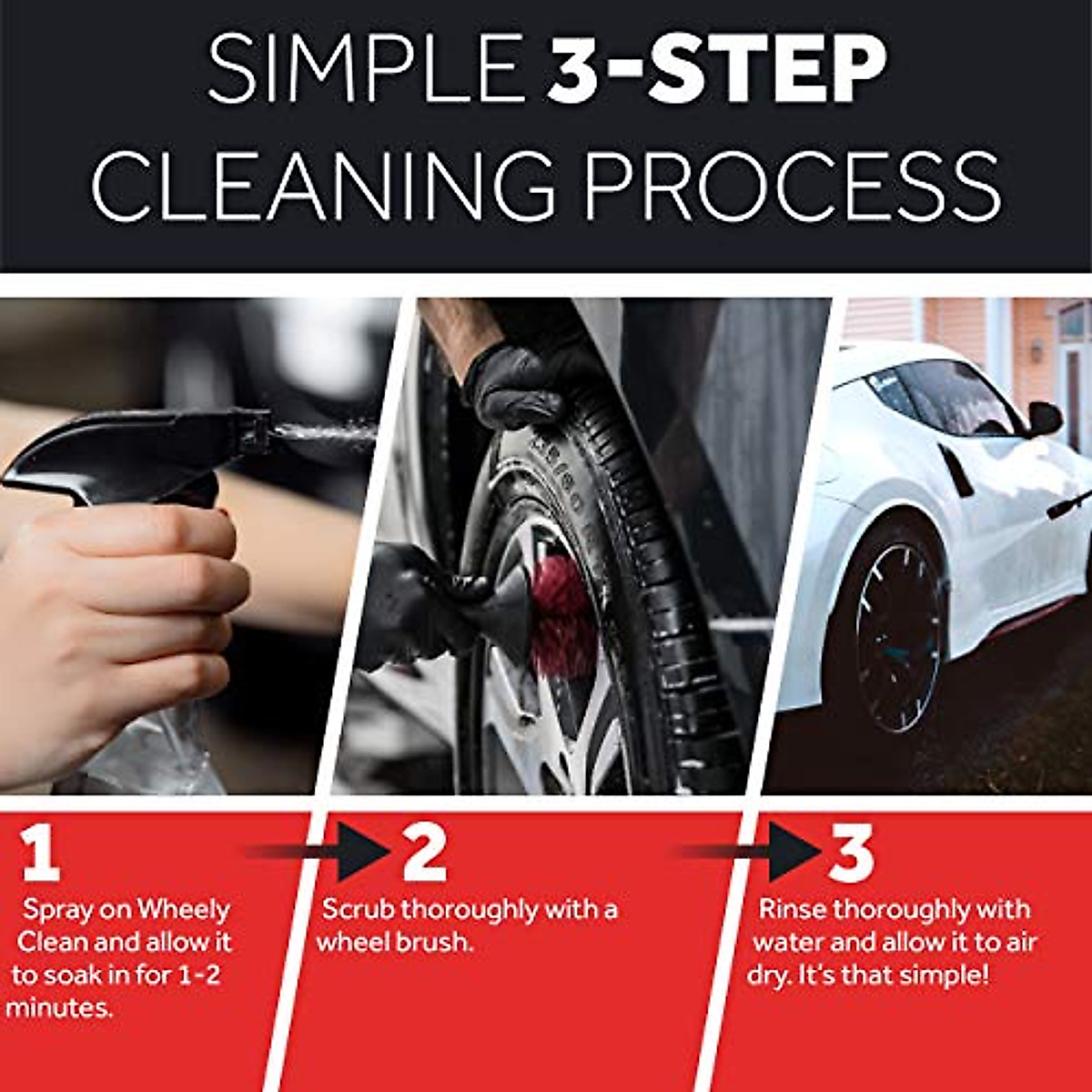 SIMPLE 3-STEP CLEANING PROCESS

1
Spray on Wheely Clean and allow it to soak in for 1-2 minutes.

2
Scrub thoroughly with a wheel brush.

3
Rinse thoroughly with water and allow it to air dry. It's that simple!