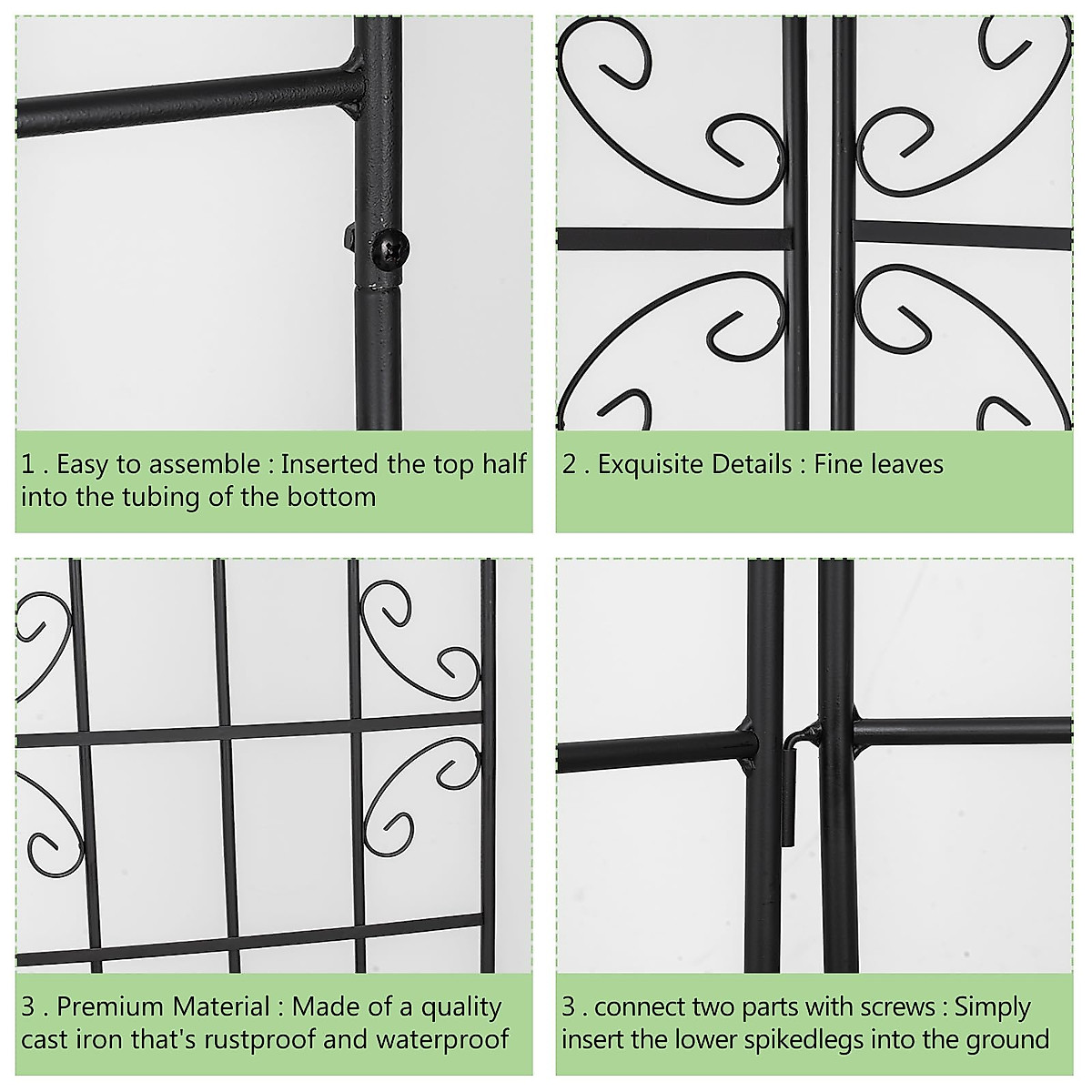 1 . Easy to assemble : Inserted the top half into the tubing of the bottom

2 . Exquisite Details : Fine leaves

3 . Premium Material : Made of a quality cast iron that's rustproof and waterproof

3 . connect two parts with screws : Simply insert the lower spikedlegs into the ground