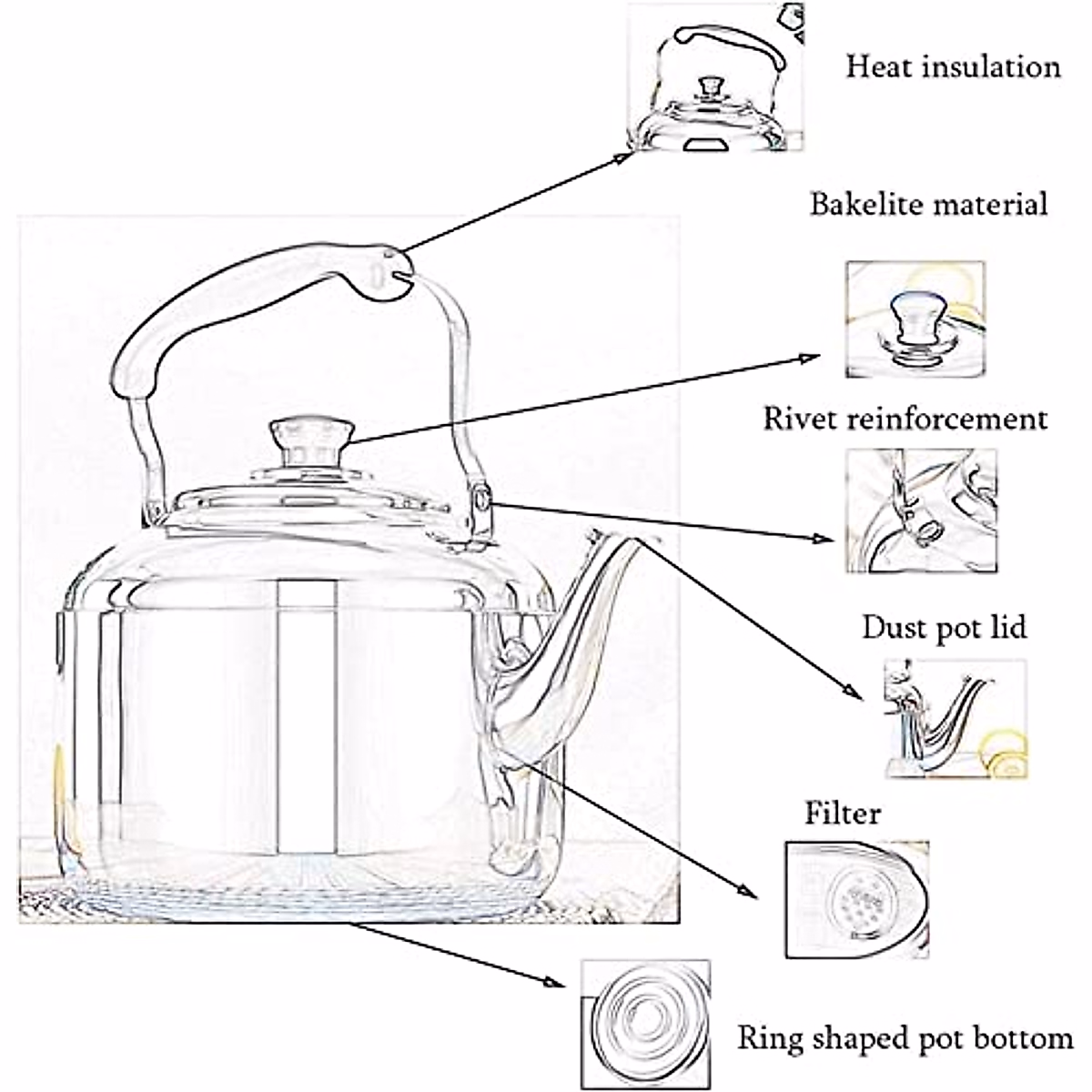 Heat insulation

Bakelite material

Rivet reinforcement

Dust pot lid

Filter

Ring shaped pot bottom