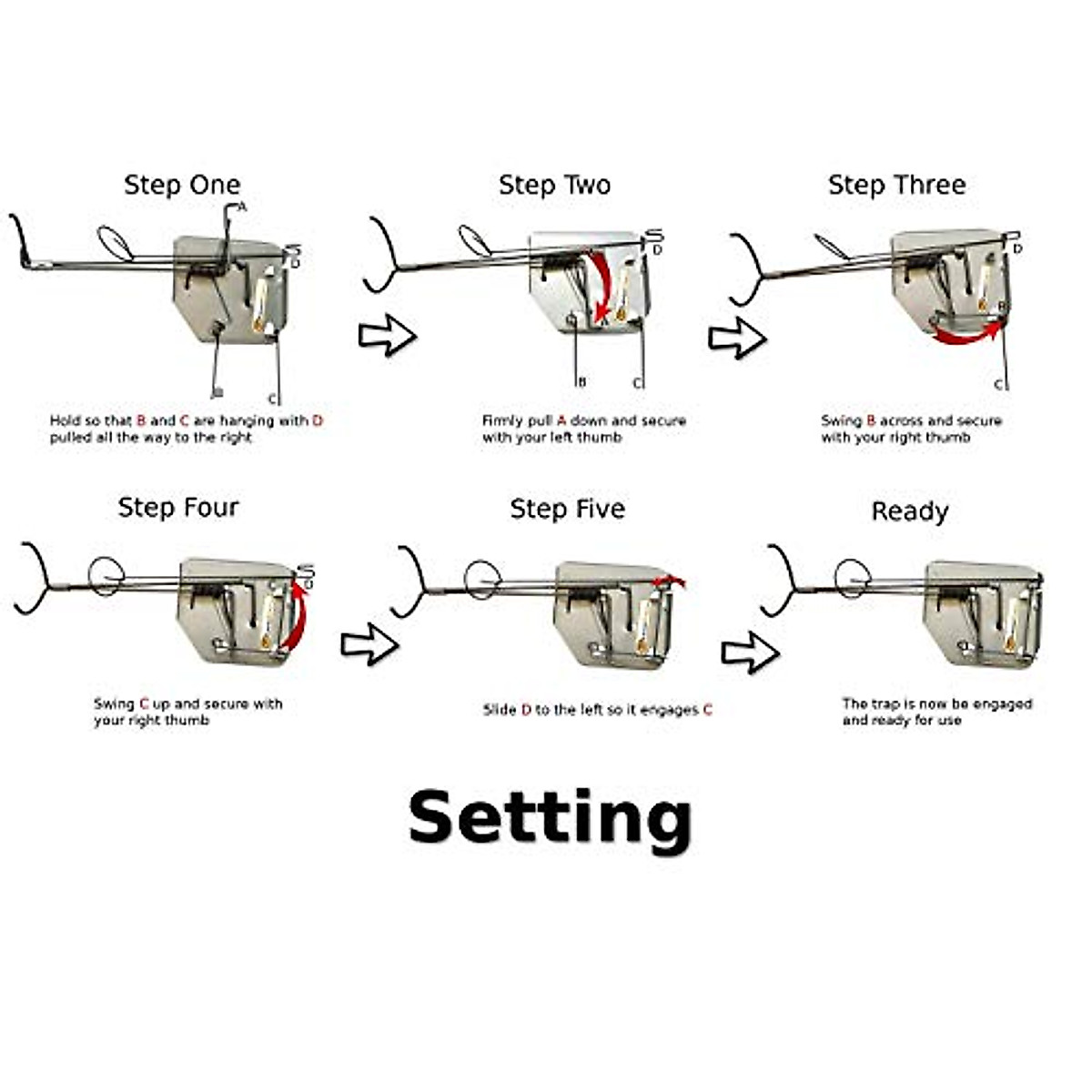 Step One

A

D

B

C

Hold so that B and C are hanging with D pulled all the way to the right

Step Two

D

A

B

C

Firmly pull A down and secure with your left thumb

Step Three

D

B

C

Swing B across and secure with your right thumb

Step Four

D

Swing C up and secure with your right thumb

Step Five

Slide D to the left so it engages C

Ready

The trap is now be engaged and ready for use

Setting