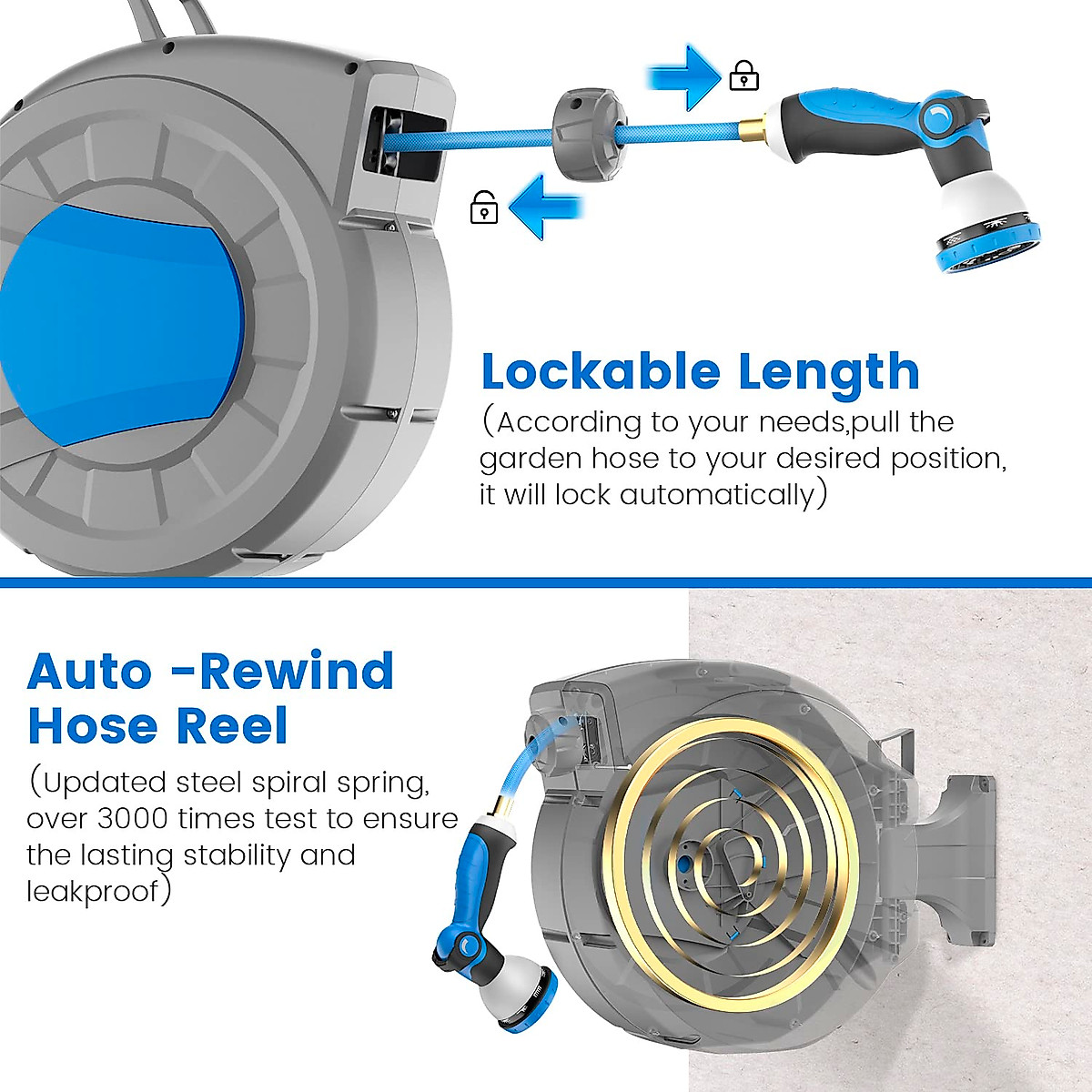 Lockable Length
(According to your needs,pull the garden hose to your desired position, it will lock automatically)

Auto -Rewind Hose Reel
(Updated steel spiral spring, over 3000 times test to ensure the lasting stability and leakproof)