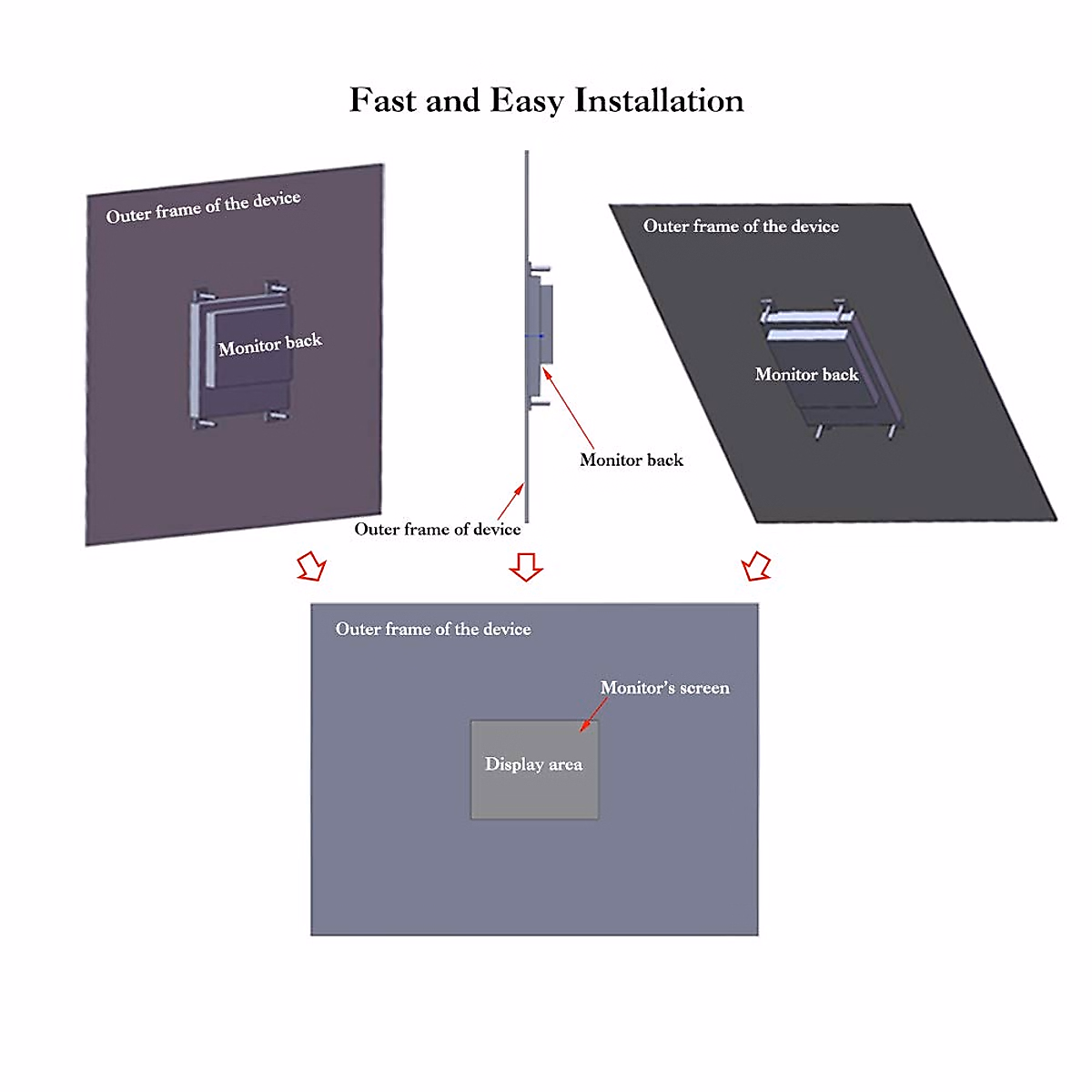 Fast and Easy Installation

Outer frame of the device

Monitor back

Monitor back

Outer frame of device

Outer frame of the device

Monitor back

Outer frame of the device

Monitor's screen

Display area