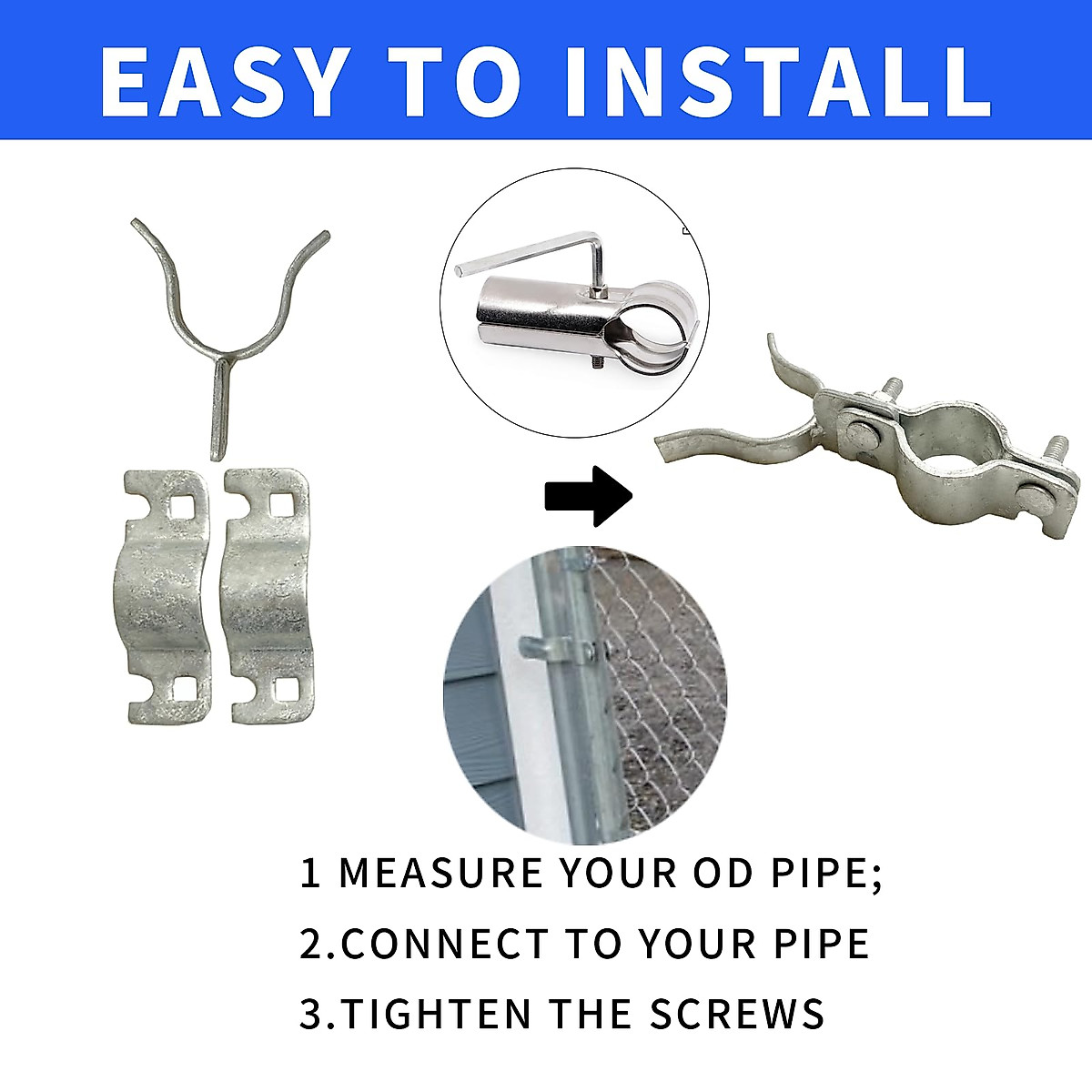 EASY TO INSTALL

1 MEASURE YOUR OD PIPE;

2.CONNECT TO YOUR PIPE

3.TIGHTEN THE SCREWS