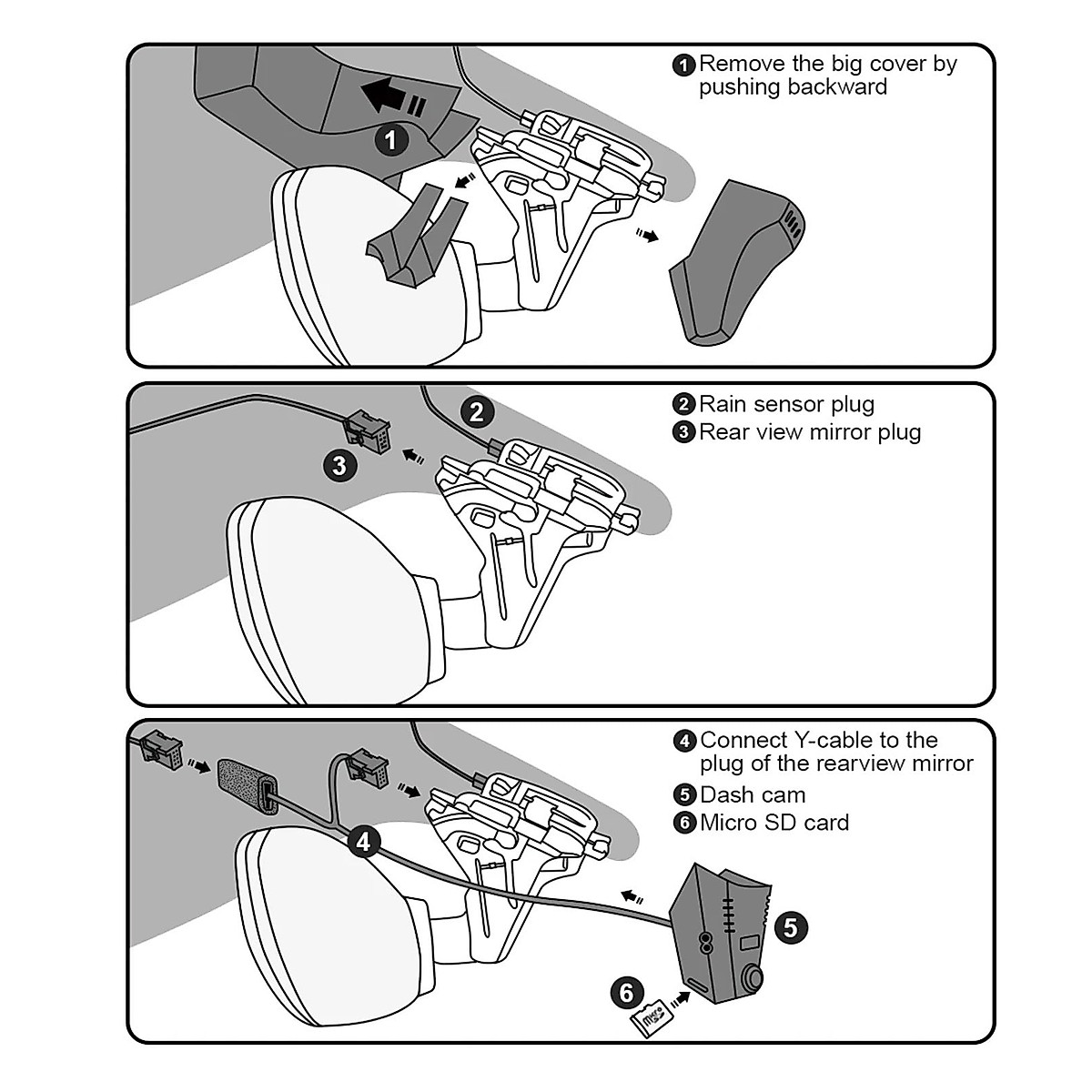 1 Remove the big cover by pushing backward

1

2 Rain sensor plug
3 Rear view mirror plug

2

3

4 Connect Y-cable to the plug of the rearview mirror
5 Dash cam
6 Micro SD card

4

5

6

micro