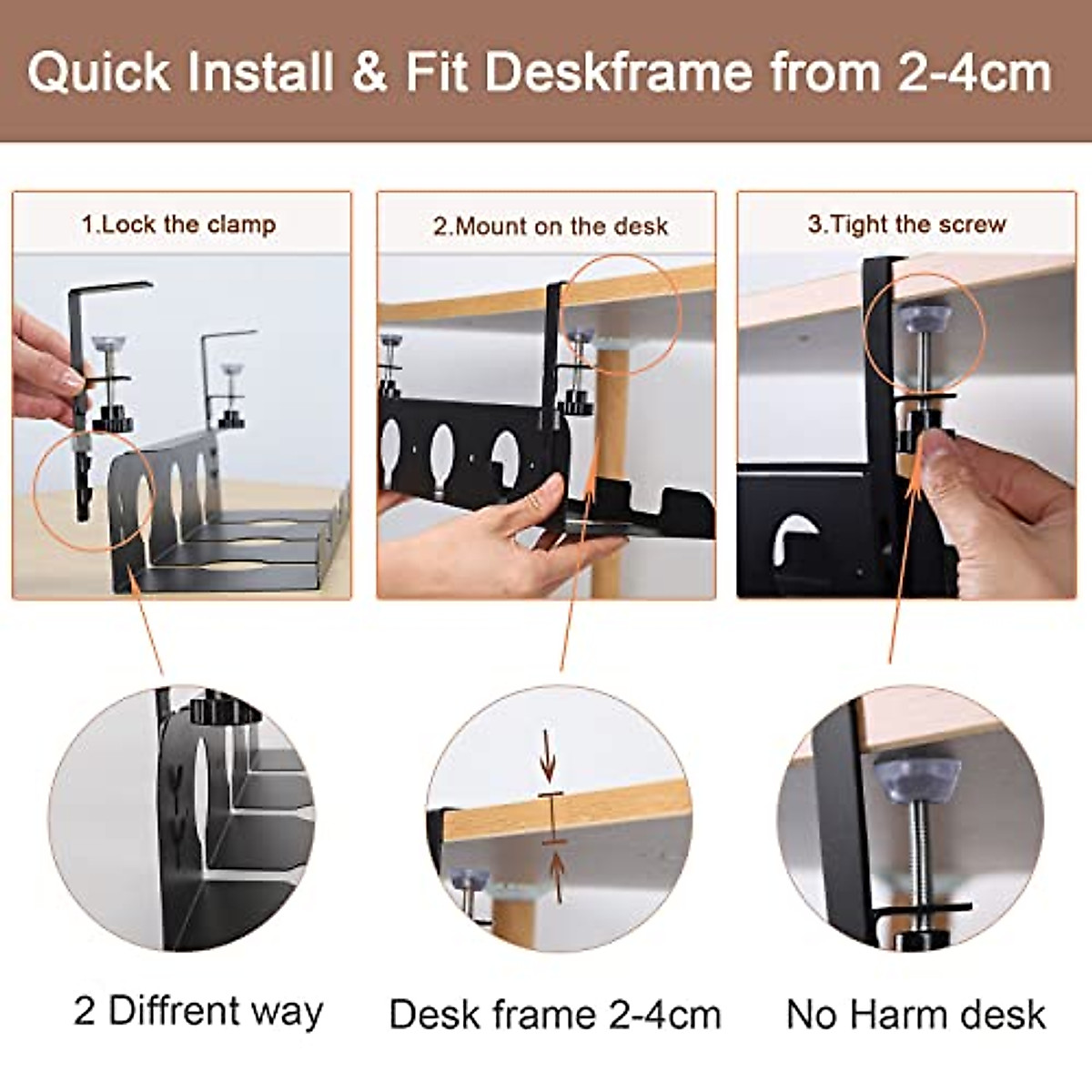 Quick Install & Fit Deskframe from 2-4cm

1.Lock the clamp

2.Mount on the desk

3.Tight the screw

2 Diffrent way

Desk frame 2-4cm

No Harm desk