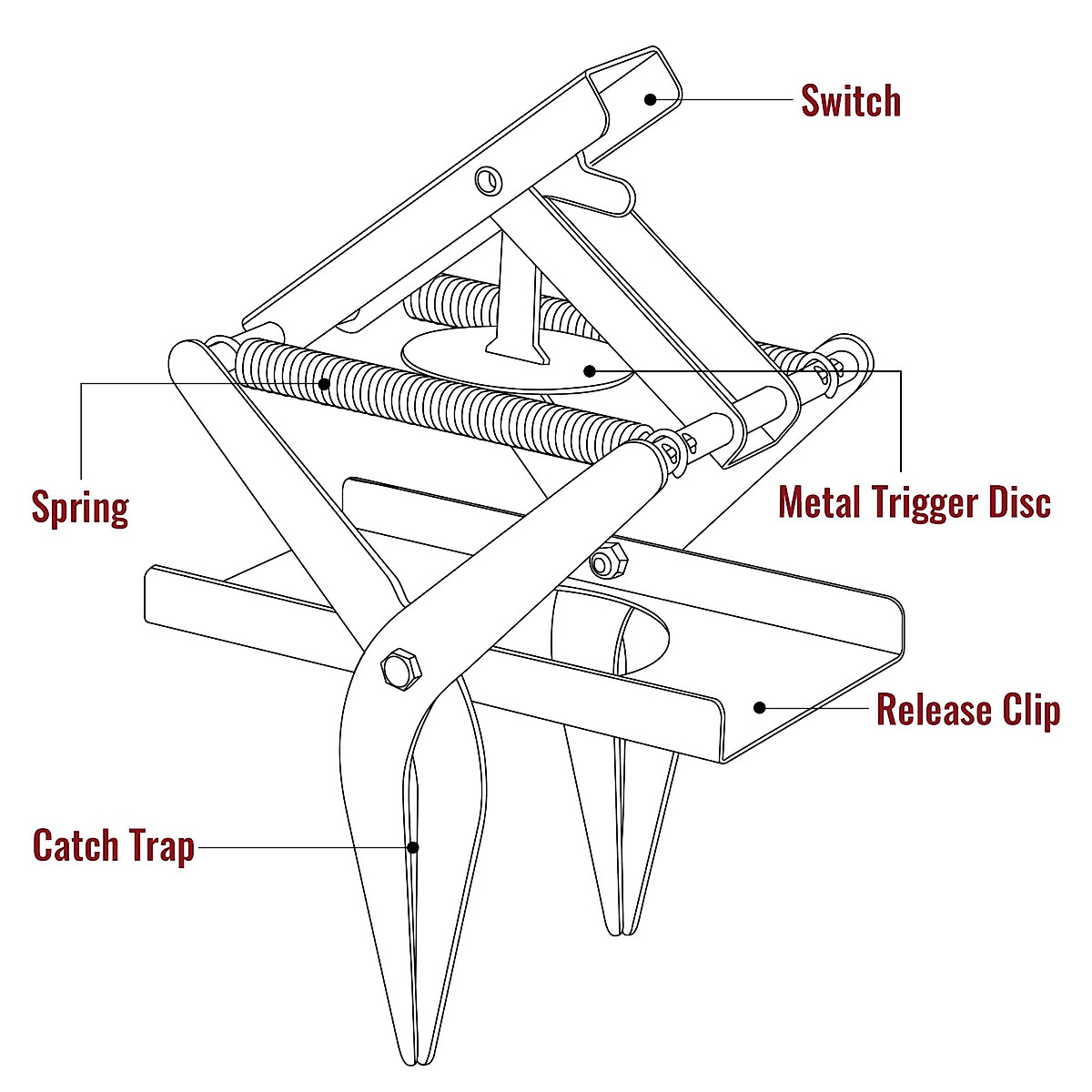 Switch

Spring

Metal Trigger Disc

Release Clip

Catch Trap