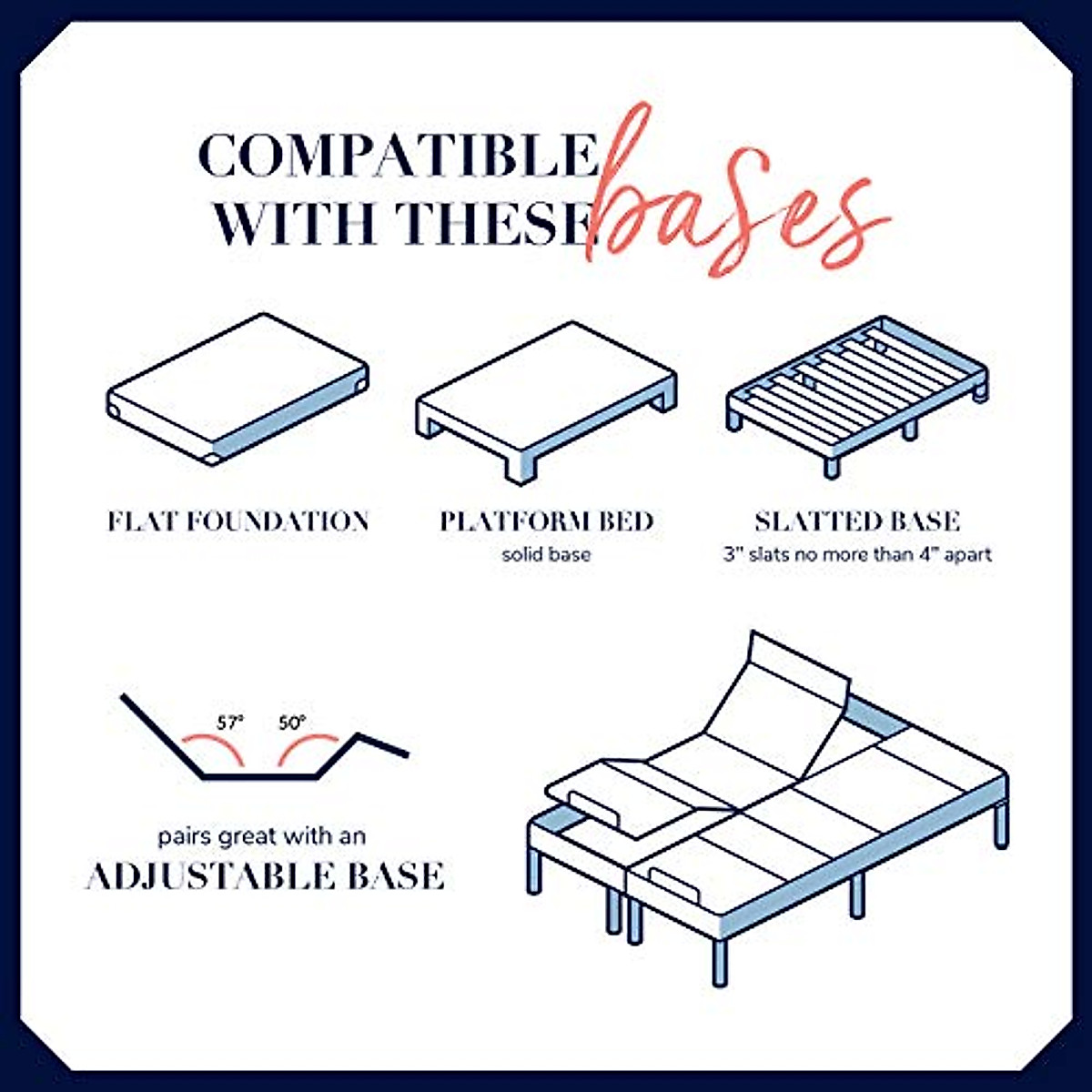 COMPATIBLE WITH THESE bases

FLAT FOUNDATION

PLATFORM BED
solid base

SLATTED BASE
3" slats no more than 4" apart

57°
50°

pairs great with an
ADJUSTABLE BASE