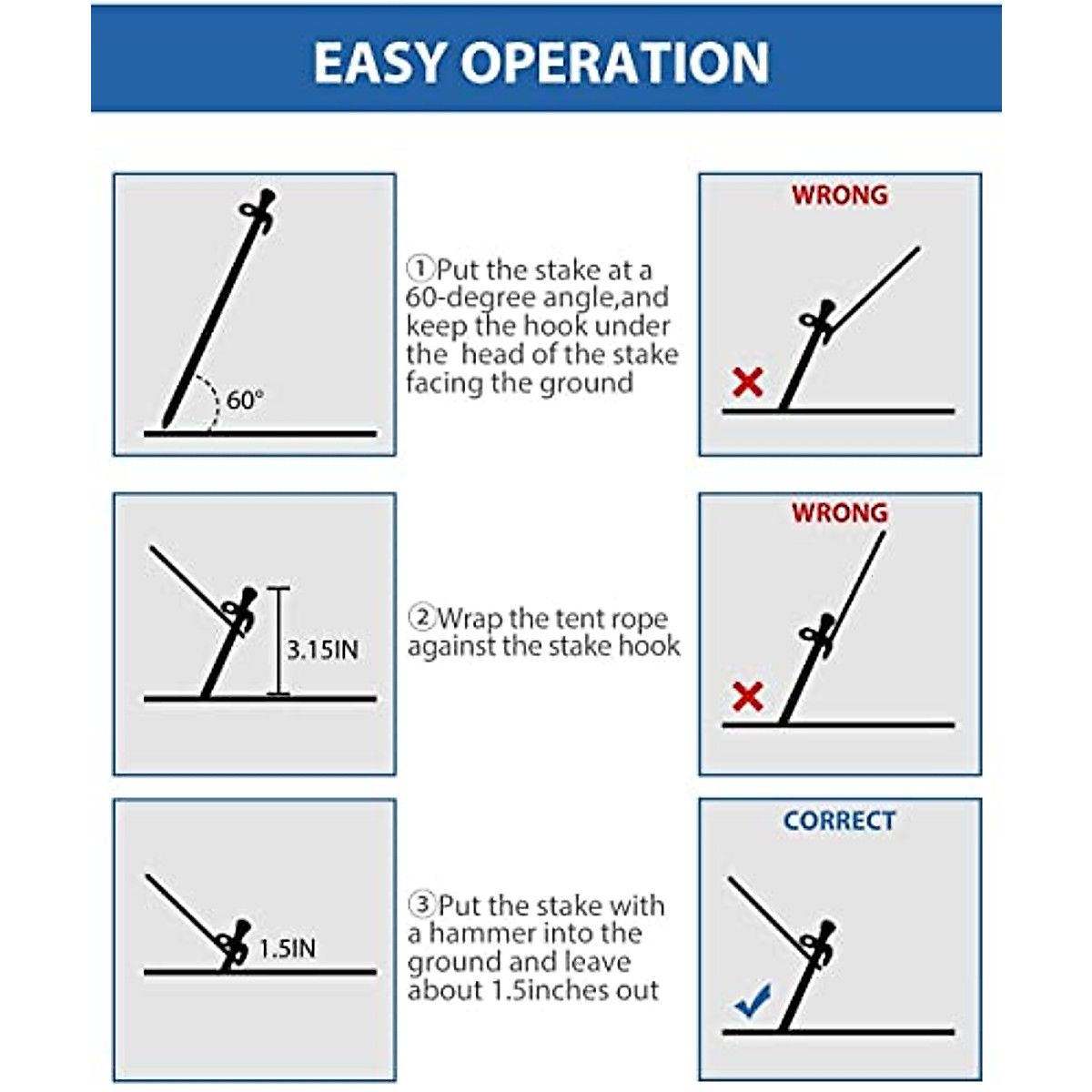 EASY OPERATION

60°

①Put the stake at a 60-degree angle,and keep the hook under the head of the stake facing the ground

WRONG

3.15IN

②Wrap the tent rope against the stake hook

WRONG

1.5IN

③Put the stake with a hammer into the ground and leave about 1.5inches out

CORRECT