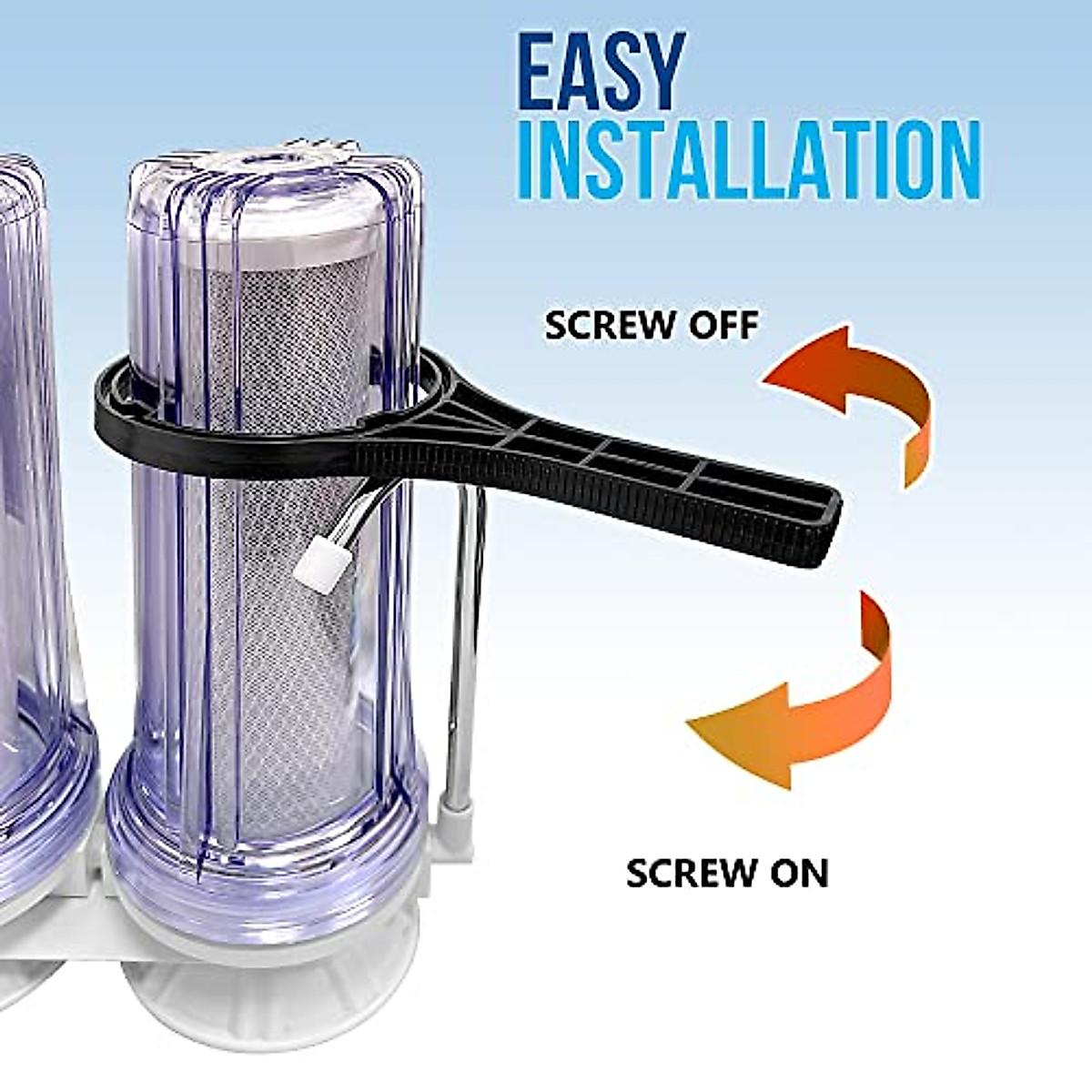 EASY
INSTALLATION

SCREW OFF

SCREW ON