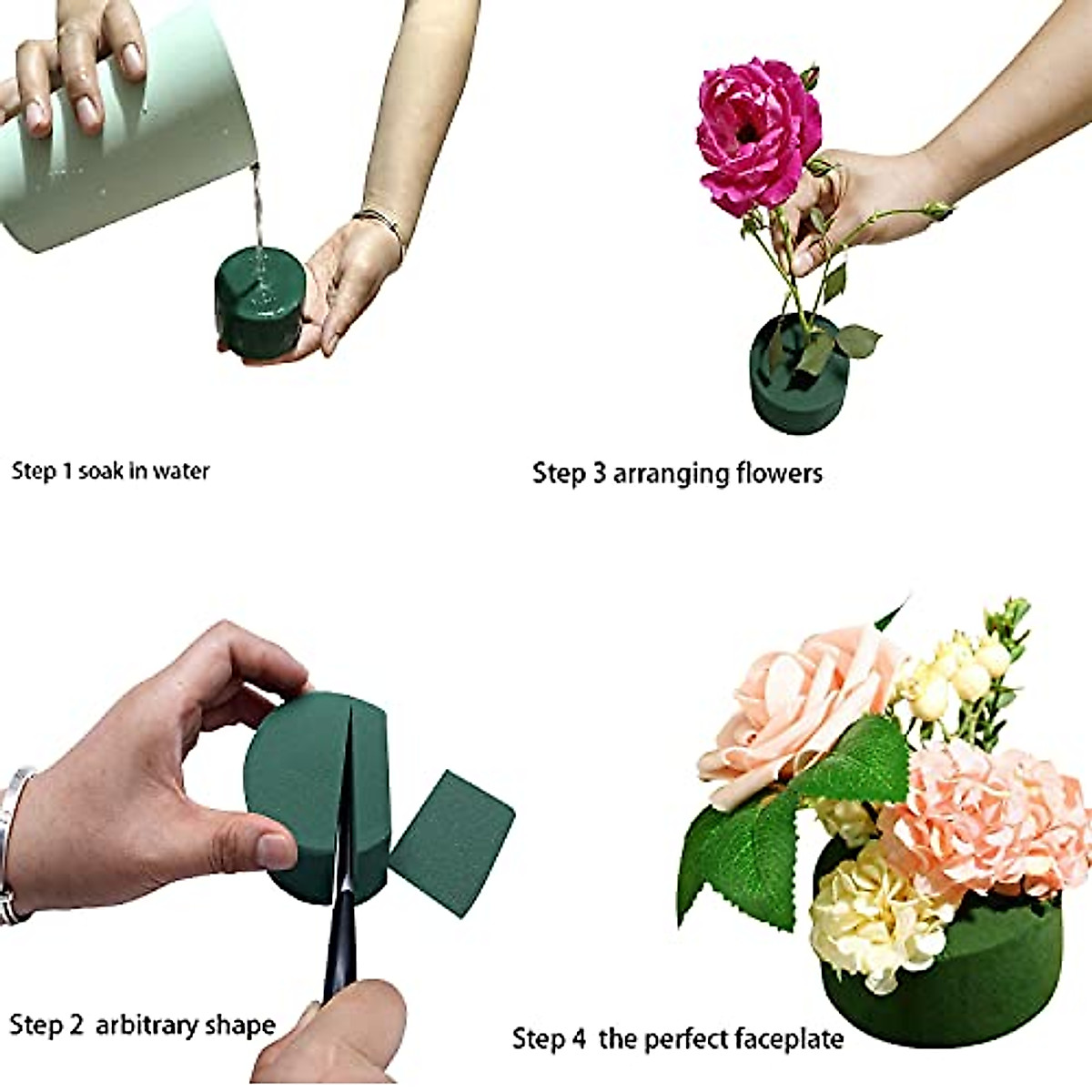 Step 1 soak in water

Step 3 arranging flowers

Step 2 arbitrary shape

Step 4 the perfect faceplate