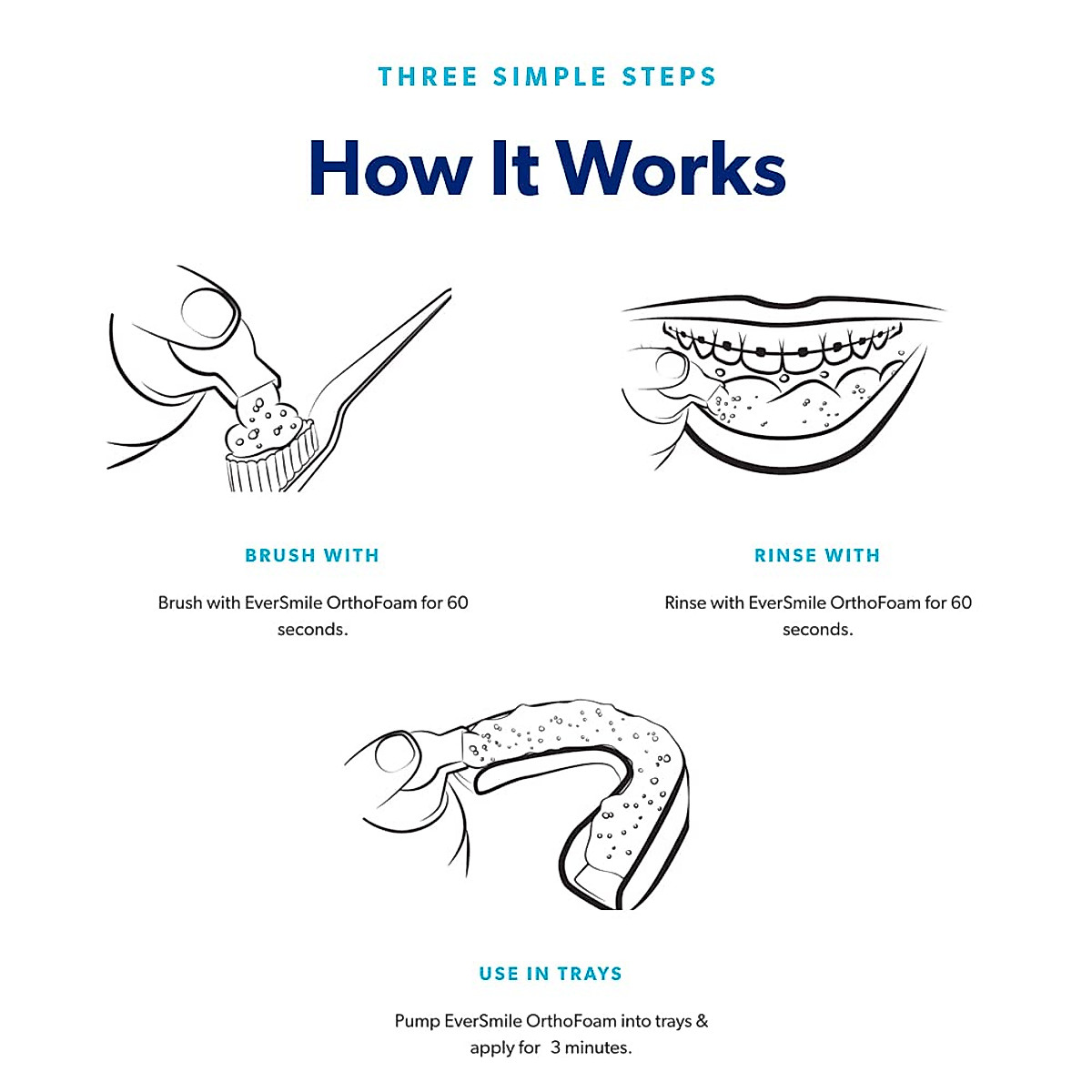 THREE SIMPLE STEPS

How It Works

BRUSH WITH

Brush with EverSmile OrthoFoam for 60 seconds.

RINSE WITH

Rinse with EverSmile OrthoFoam for 60 seconds.

USE IN TRAYS

Pump EverSmile OrthoFoam into trays & apply for 3 minutes.