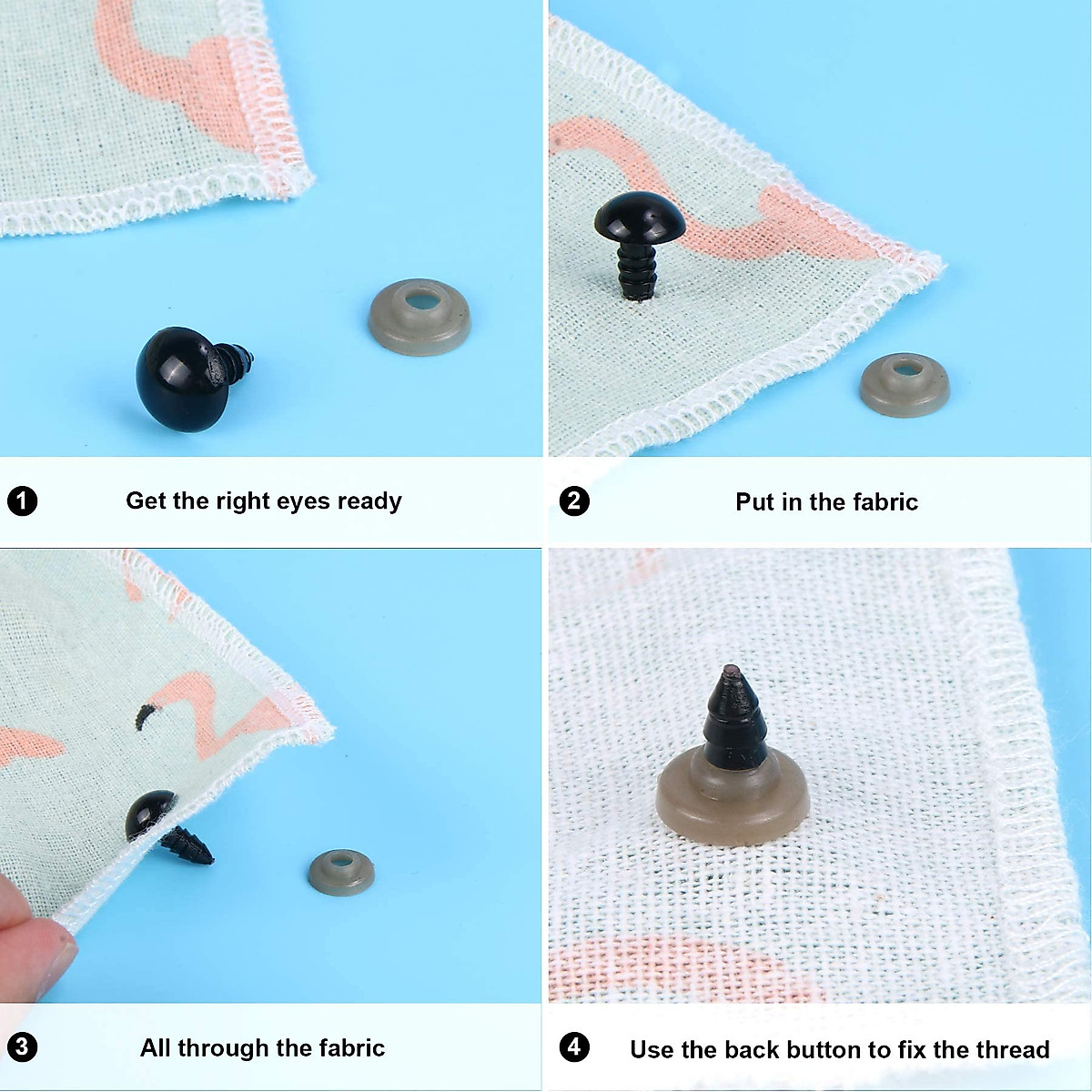 1 Get the right eyes ready

2 Put in the fabric

3 All through the fabric

4 Use the back button to fix the thread