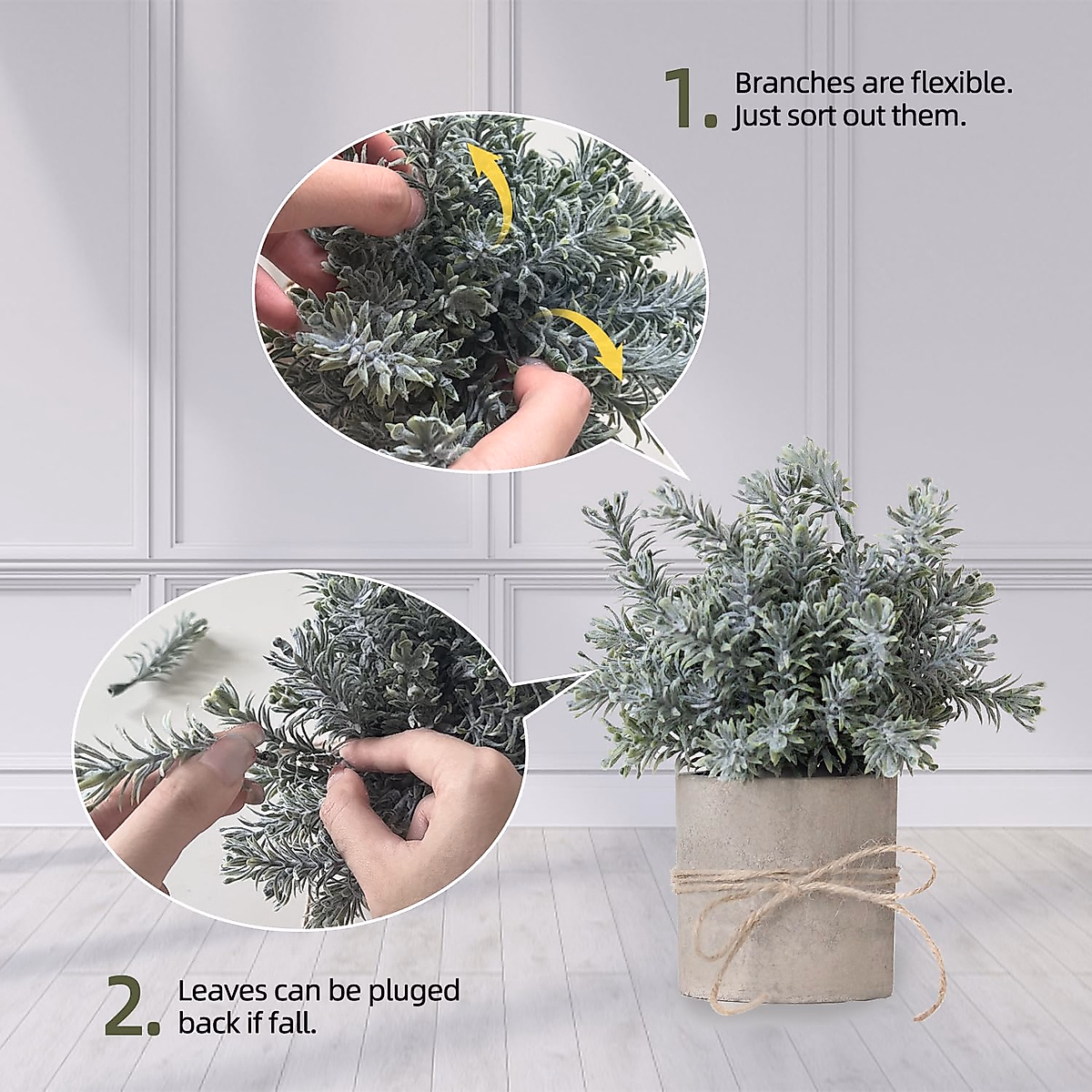 1. Branches are flexible. Just sort out them.

2. Leaves can be pluged back if fall.