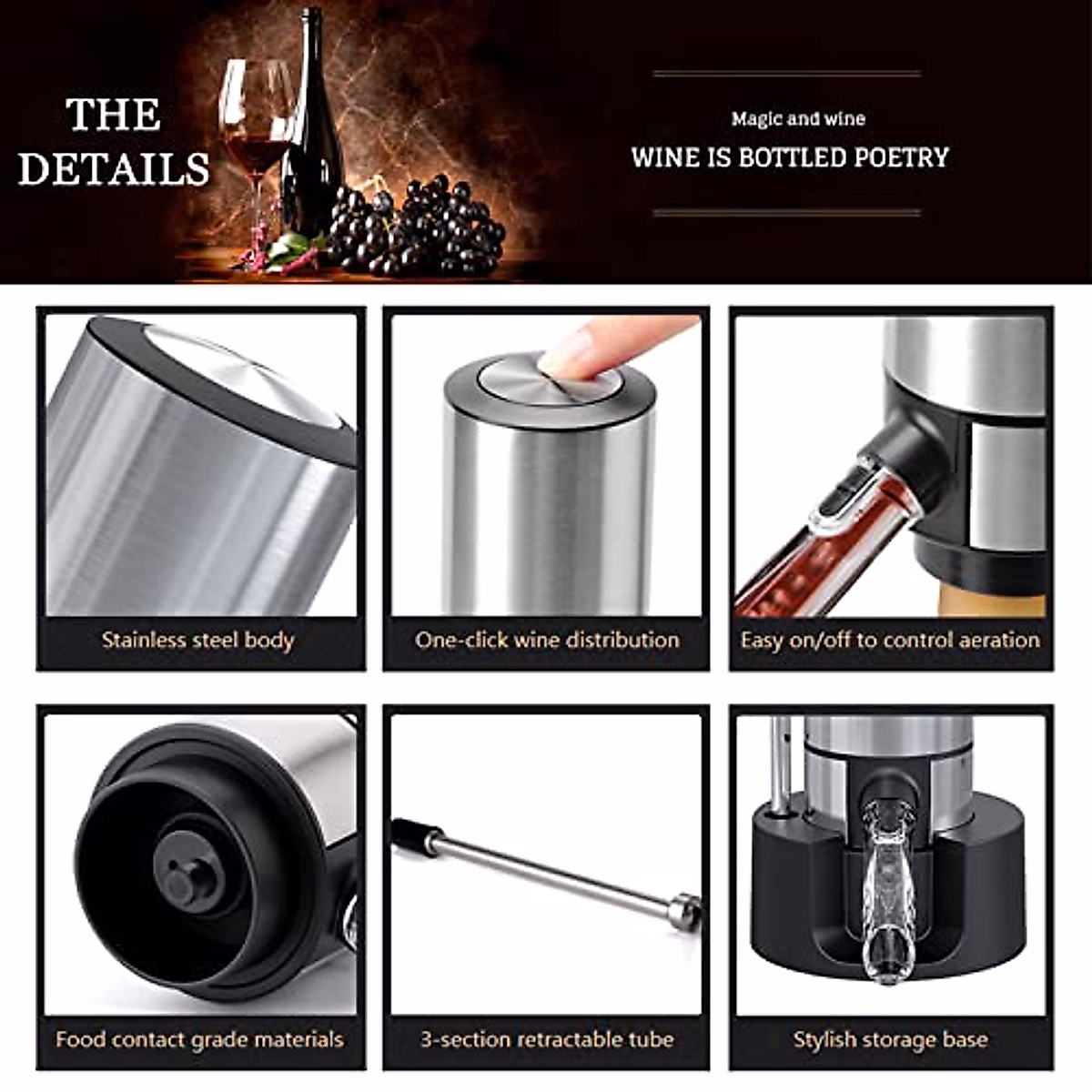 THE DETAILS

Magic and wine

WINE IS BOTTLED POETRY

Stainless steel body

One-click wine distribution

Easy on/off to control aeration

Food contact grade materials

3-section retractable tube

Stylish storage base