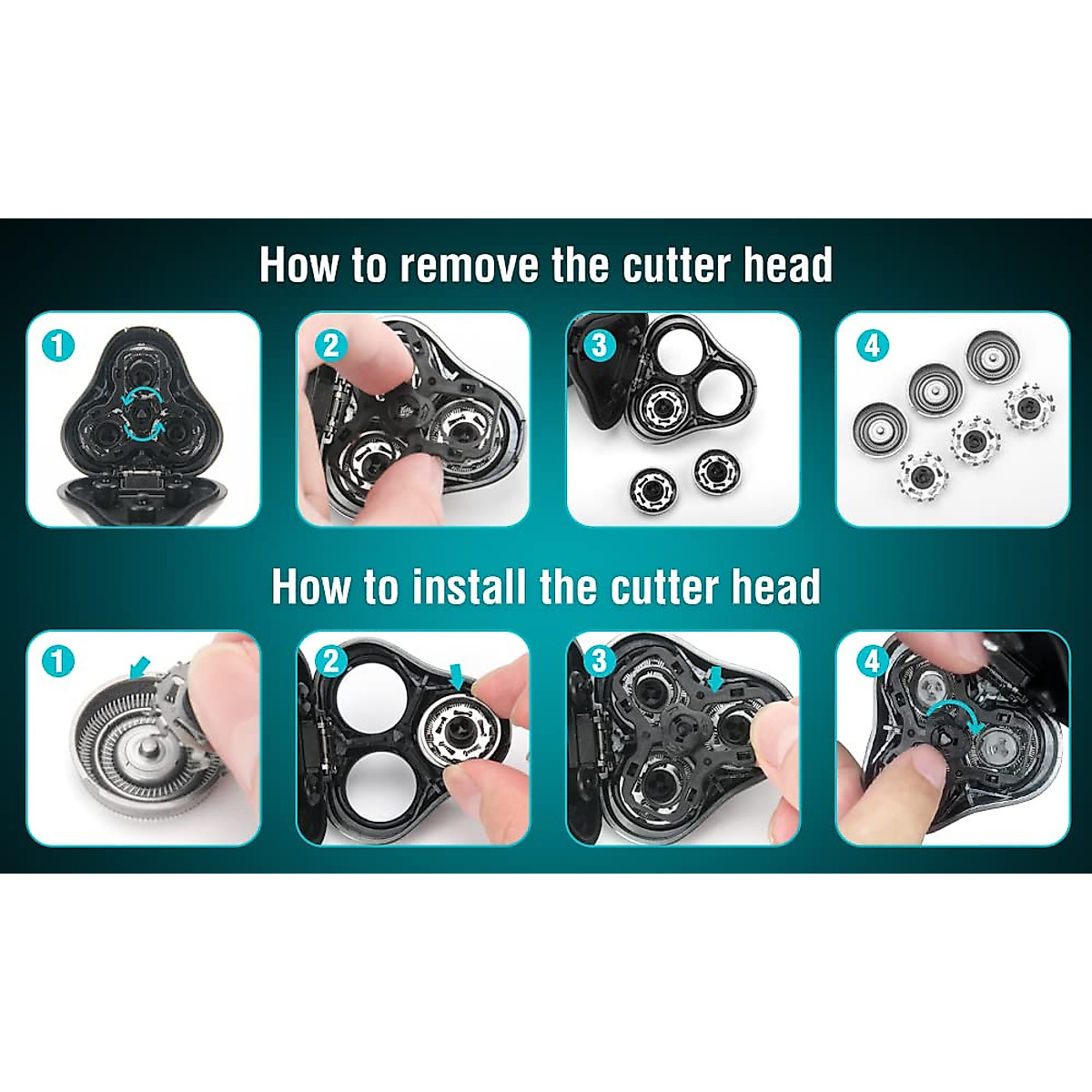 How to remove the cutter head

1

2

3

4

How to install the cutter head

1

2

3

4