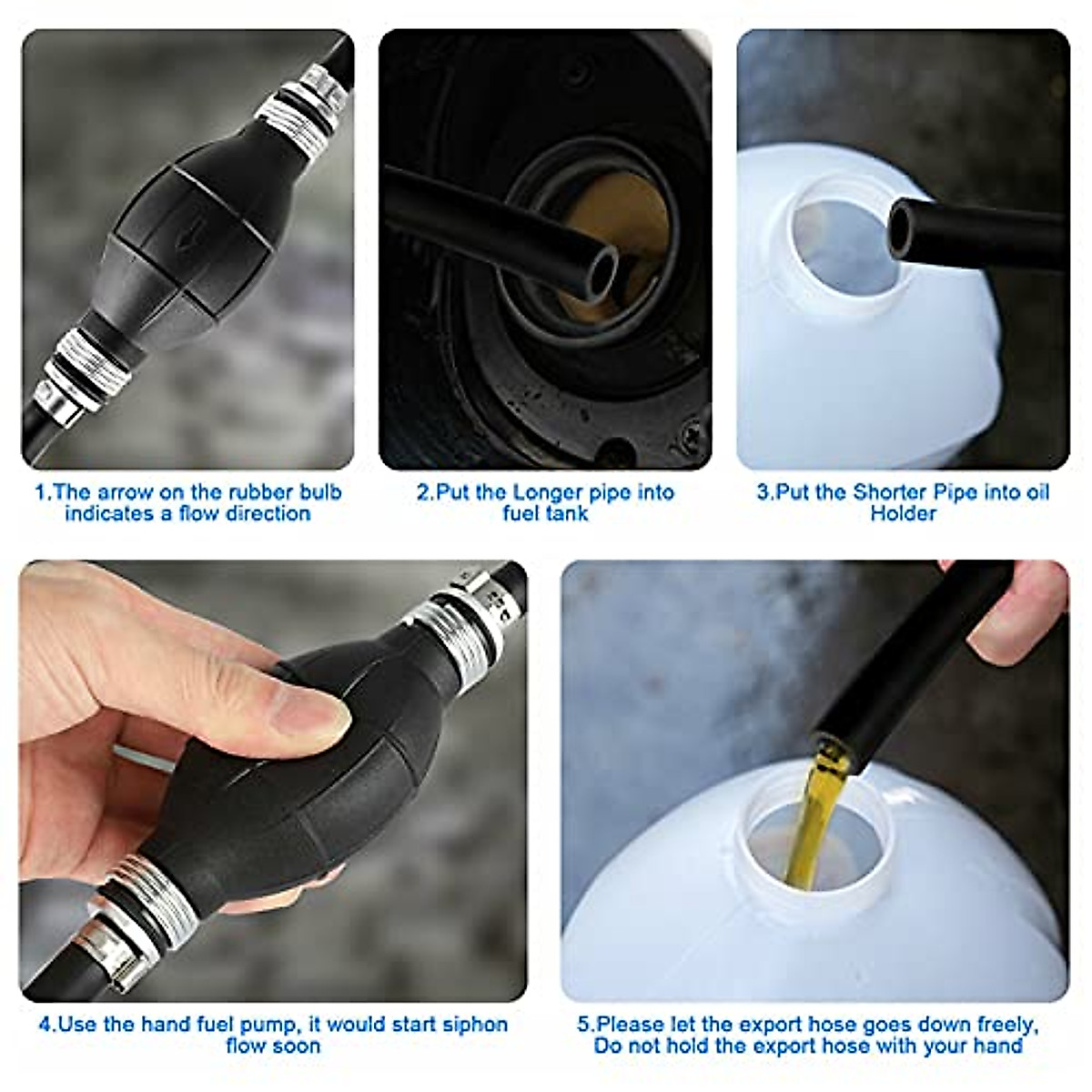 1.The arrow on the rubber bulb indicates a flow direction

2.Put the Longer pipe into fuel tank

3.Put the Shorter Pipe into oil Holder

4.Use the hand fuel pump, it would start siphon flow soon

5.Please let the export hose goes down freely, Do not hold the export hose with your hand