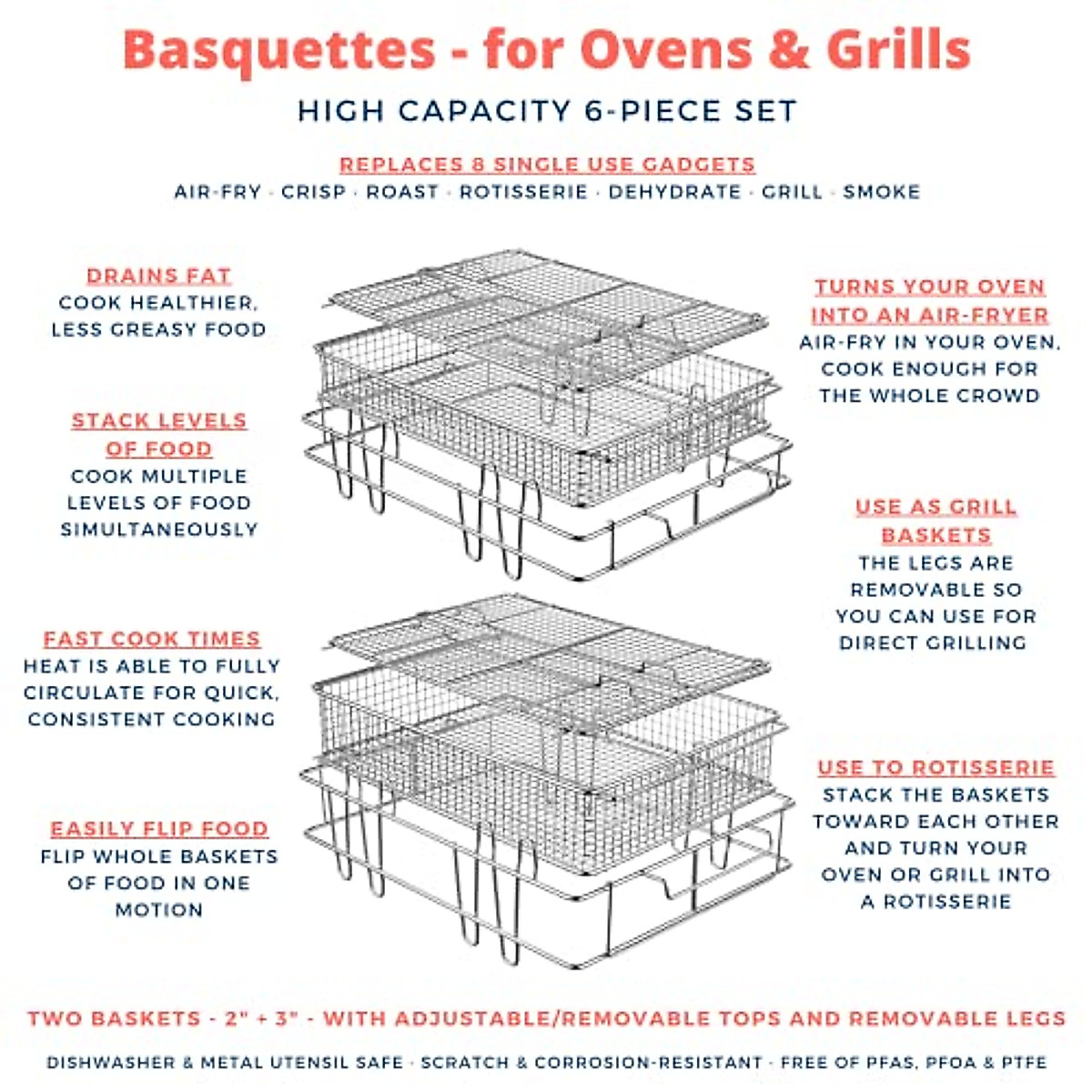 Basquettes - for Ovens & Grills

HIGH CAPACITY 6-PIECE SET

REPLACES 8 SINGLE USE GADGETS
AIR-FRY · CRISP · ROAST · ROTISSERIE · DEHYDRATE · GRILL · SMOKE

DRAINS FAT
COOK HEALTHIER, LESS GREASY FOOD

STACK LEVELS OF FOOD
COOK MULTIPLE LEVELS OF FOOD SIMULTANEOUSLY

FAST COOK TIMES
HEAT IS ABLE TO FULLY CIRCULATE FOR QUICK, CONSISTENT COOKING

EASILY FLIP FOOD
FLIP WHOLE BASKETS OF FOOD IN ONE MOTION

TURNS YOUR OVEN INTO AN AIR-FRYER
AIR-FRY IN YOUR OVEN, COOK ENOUGH FOR THE WHOLE CROWD

USE AS GRILL BASKETS
THE LEGS ARE REMOVABLE SO YOU CAN USE FOR DIRECT GRILLING

USE TO ROTISSERIE
STACK THE BASKETS TOWARD EACH OTHER AND TURN YOUR OVEN OR GRILL INTO A ROTISSERIE

TWO BASKETS - 2" + 3" - WITH ADJUSTABLE/REMOVABLE TOPS AND REMOVABLE LEGS

DISHWASHER & METAL UTENSIL SAFE · SCRATCH & CORROSION-RESISTANT · FREE OF PFAS, PFOA & PTFE