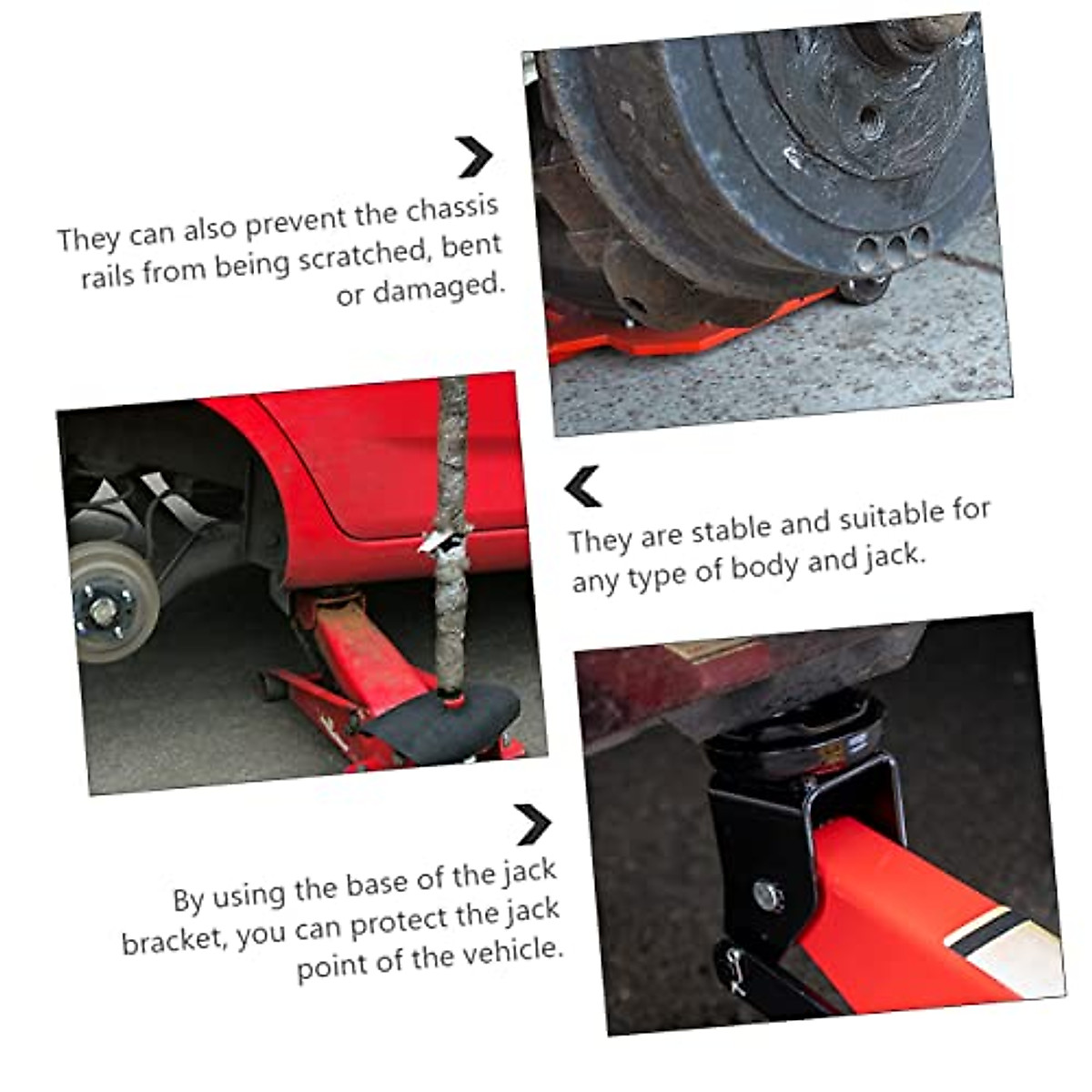 They can also prevent the chassis rails from being scratched, bent or damaged.

They are stable and suitable for any type of body and jack.

By using the base of the jack bracket, you can protect the jack point of the vehicle.