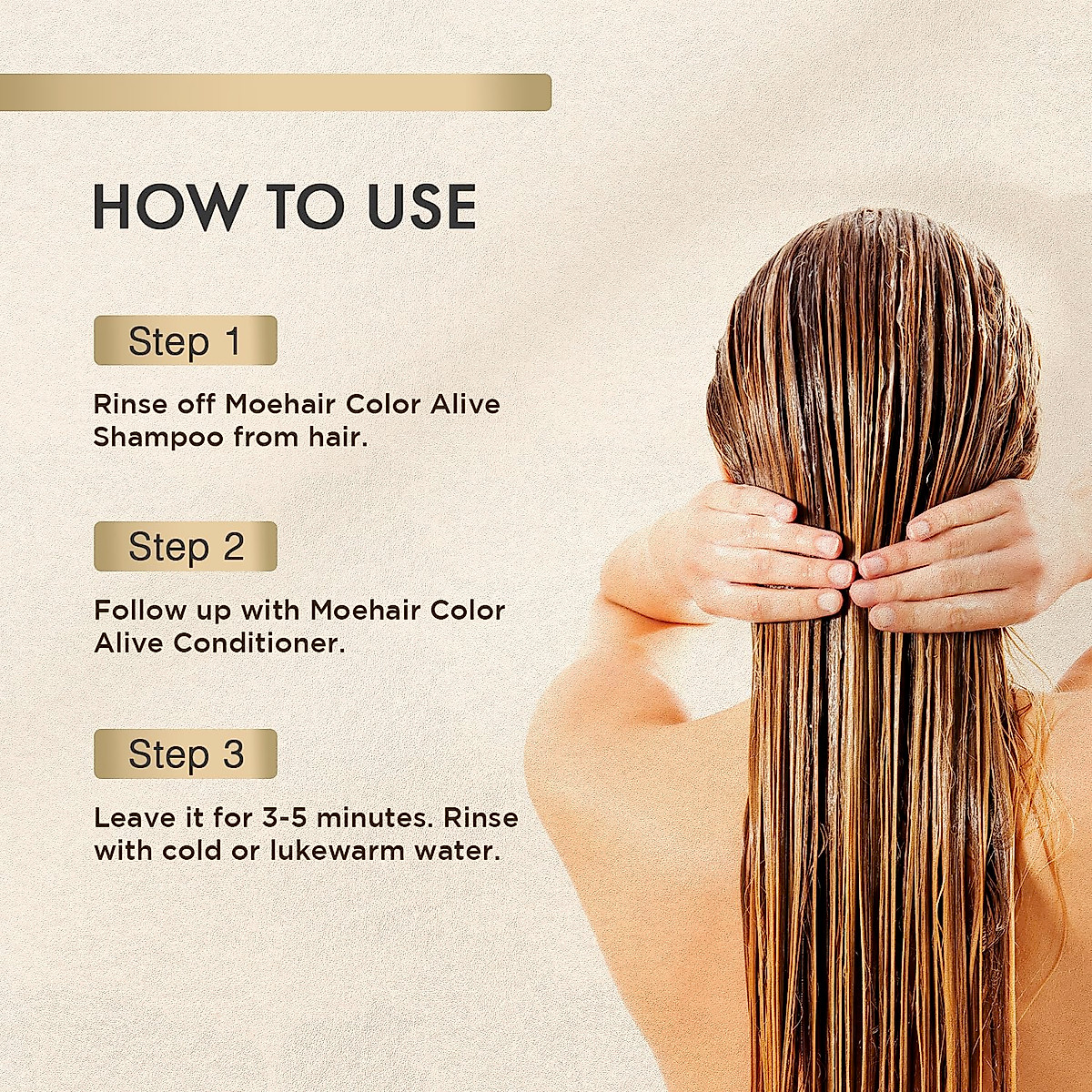 HOW TO USE

Step 1

Rinse off Moehair Color Alive Shampoo from hair.

Step 2

Follow up with Moehair Color Alive Conditioner.

Step 3

Leave it for 3-5 minutes. Rinse with cold or lukewarm water.