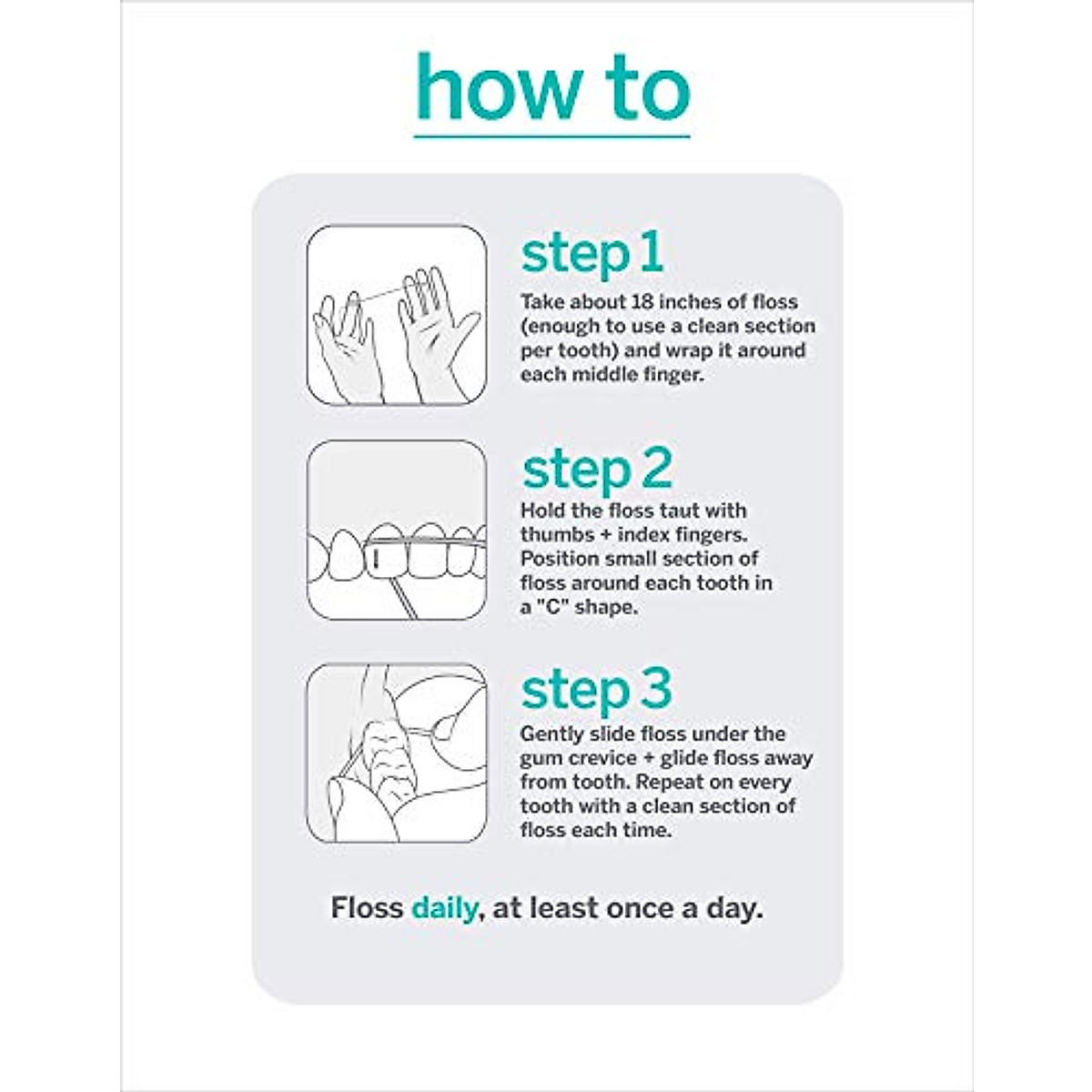 how to

step 1

Take about 18 inches of floss (enough to use a clean section per tooth) and wrap it around each middle finger.

step 2

Hold the floss taut with thumbs + index fingers. Position small section of floss around each tooth in a "C" shape.

step 3

Gently slide floss under the gum crevice + glide floss away from tooth. Repeat on every tooth with a clean section of floss each time.

Floss daily, at least once a day.