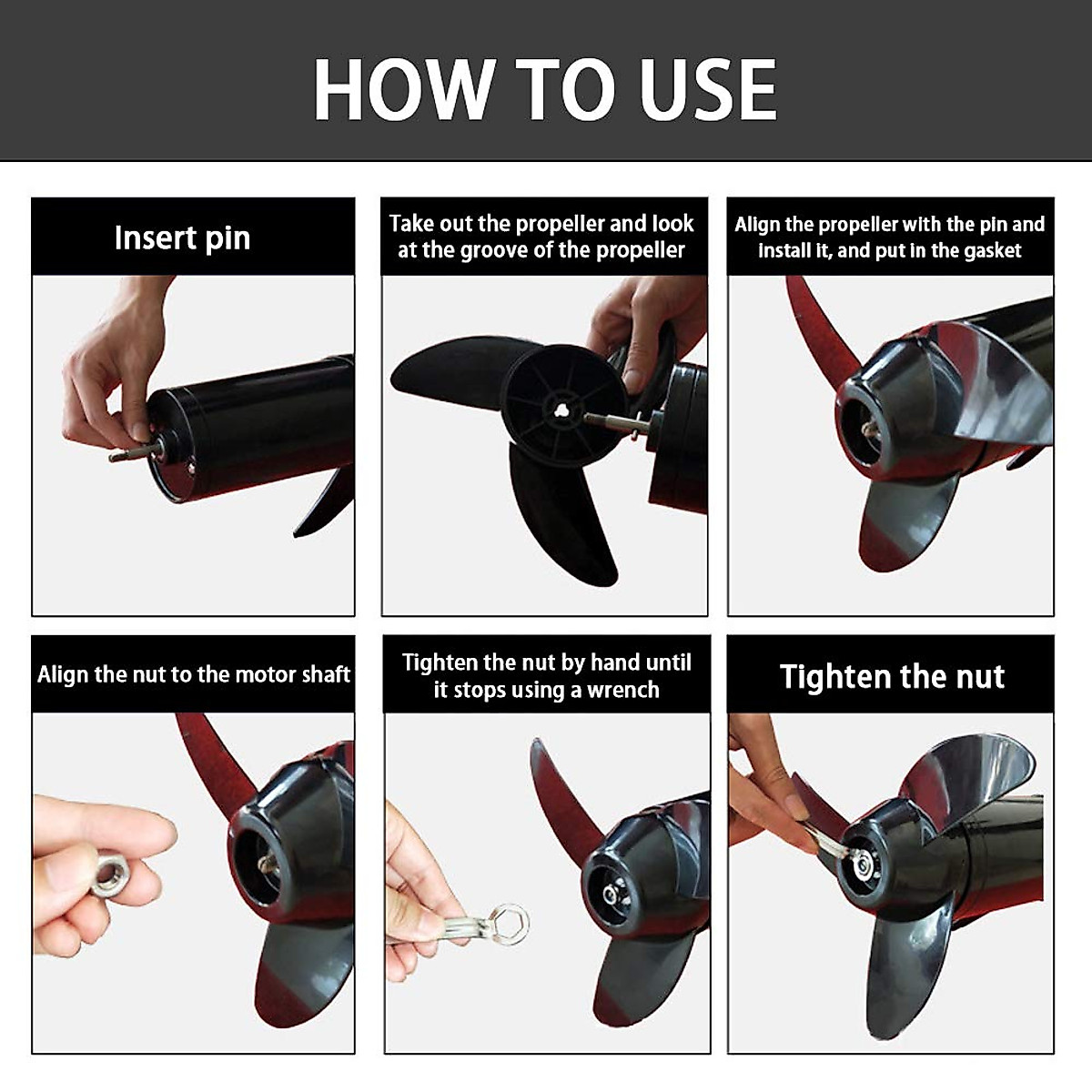 HOW TO USE

Insert pin

Take out the propeller and look at the groove of the propeller

Align the propeller with the pin and install it, and put in the gasket

Align the nut to the motor shaft

Tighten the nut by hand until it stops using a wrench

Tighten the nut