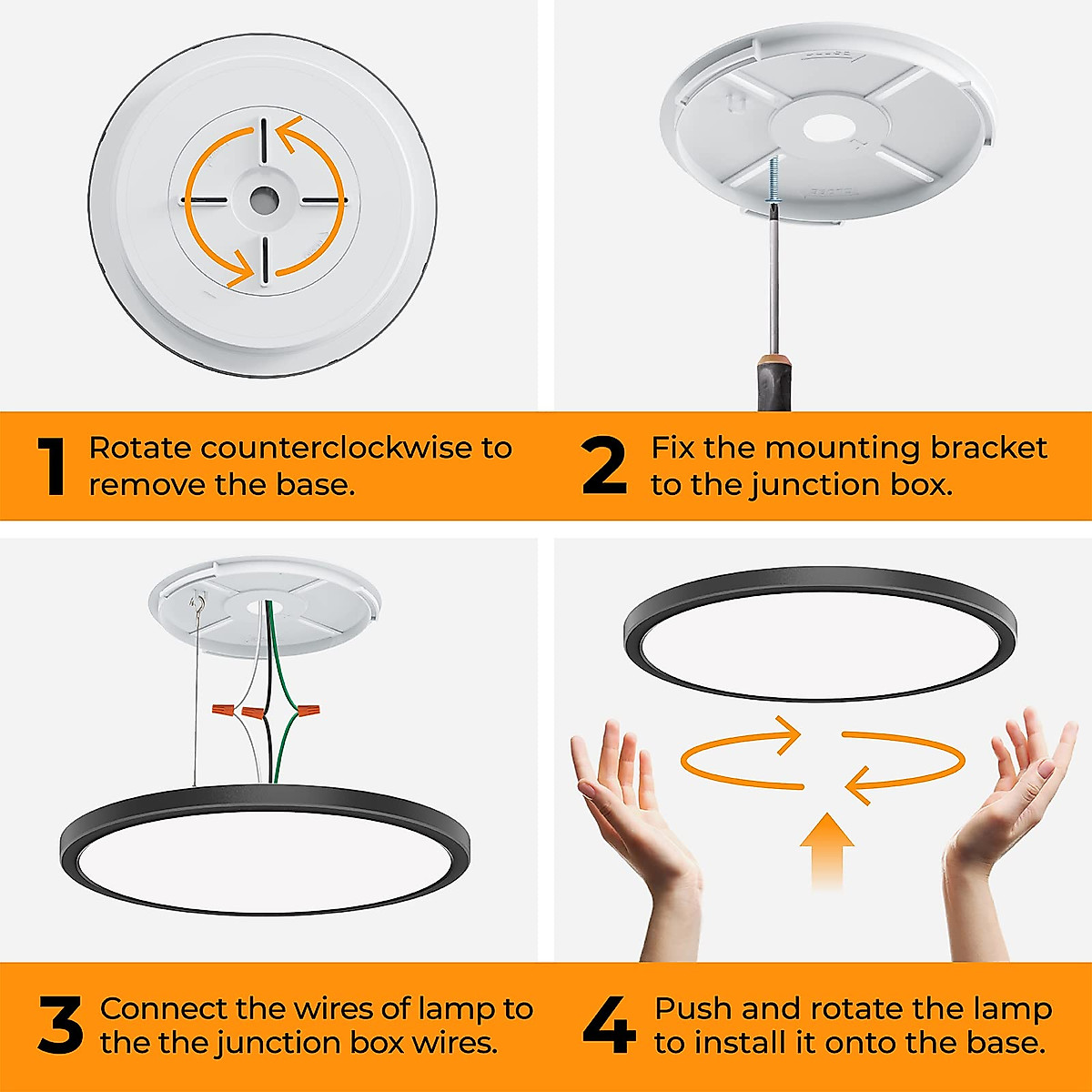 1 Rotate counterclockwise to remove the base.

2 Fix the mounting bracket to the junction box.

3 Connect the wires of lamp to the the junction box wires.

4 Push and rotate the lamp to install it onto the base.