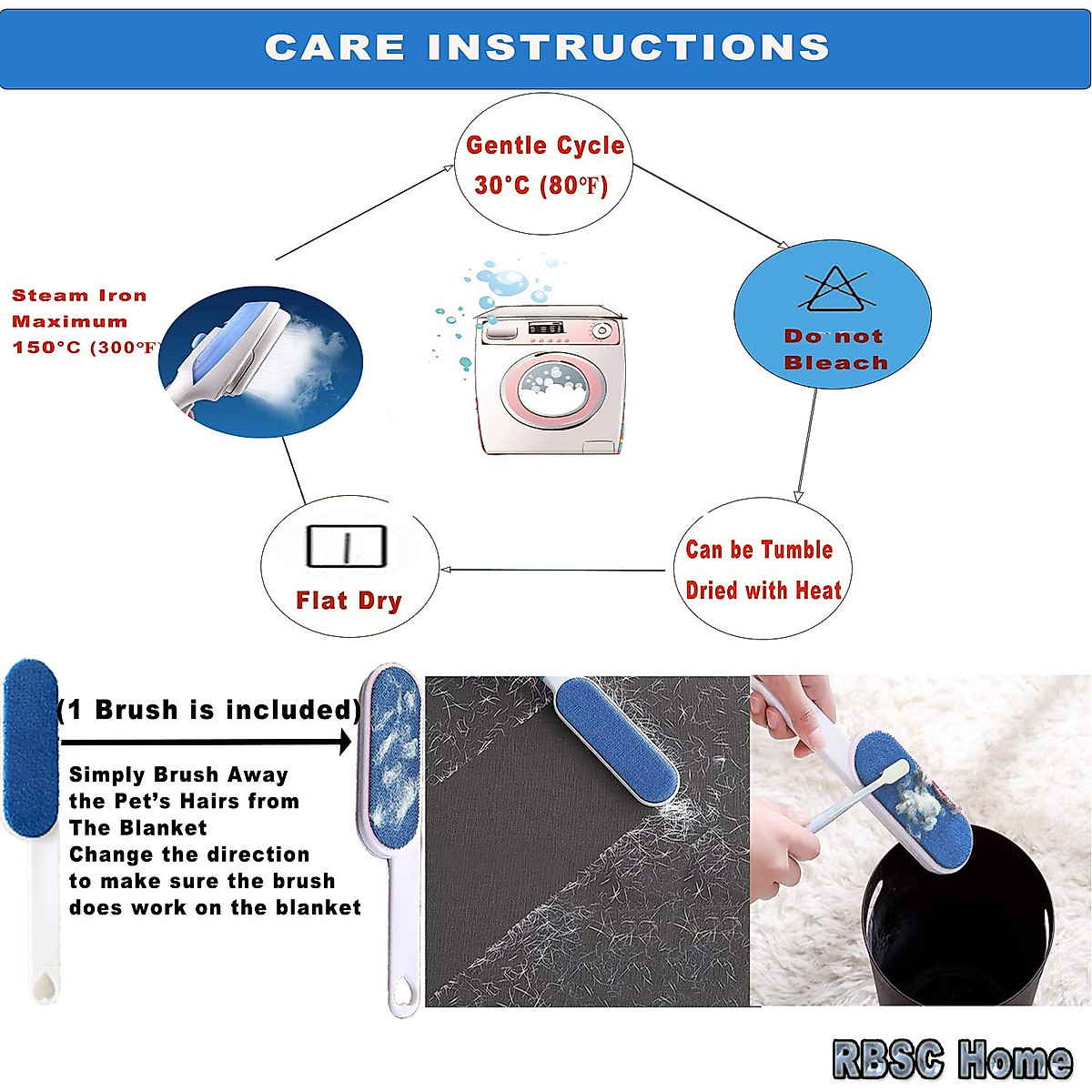 CARE INSTRUCTIONS

Gentle Cycle
30°C (80℉)

Do not
Bleach

Can be Tumble
Dried with Heat

Flat Dry

Steam Iron
Maximum
150°C (300℉)

(1 Brush is included)

Simply Brush Away
the Pet's Hairs from
The Blanket
Change the direction
to make sure the brush
does work on the blanket

RBSC Home