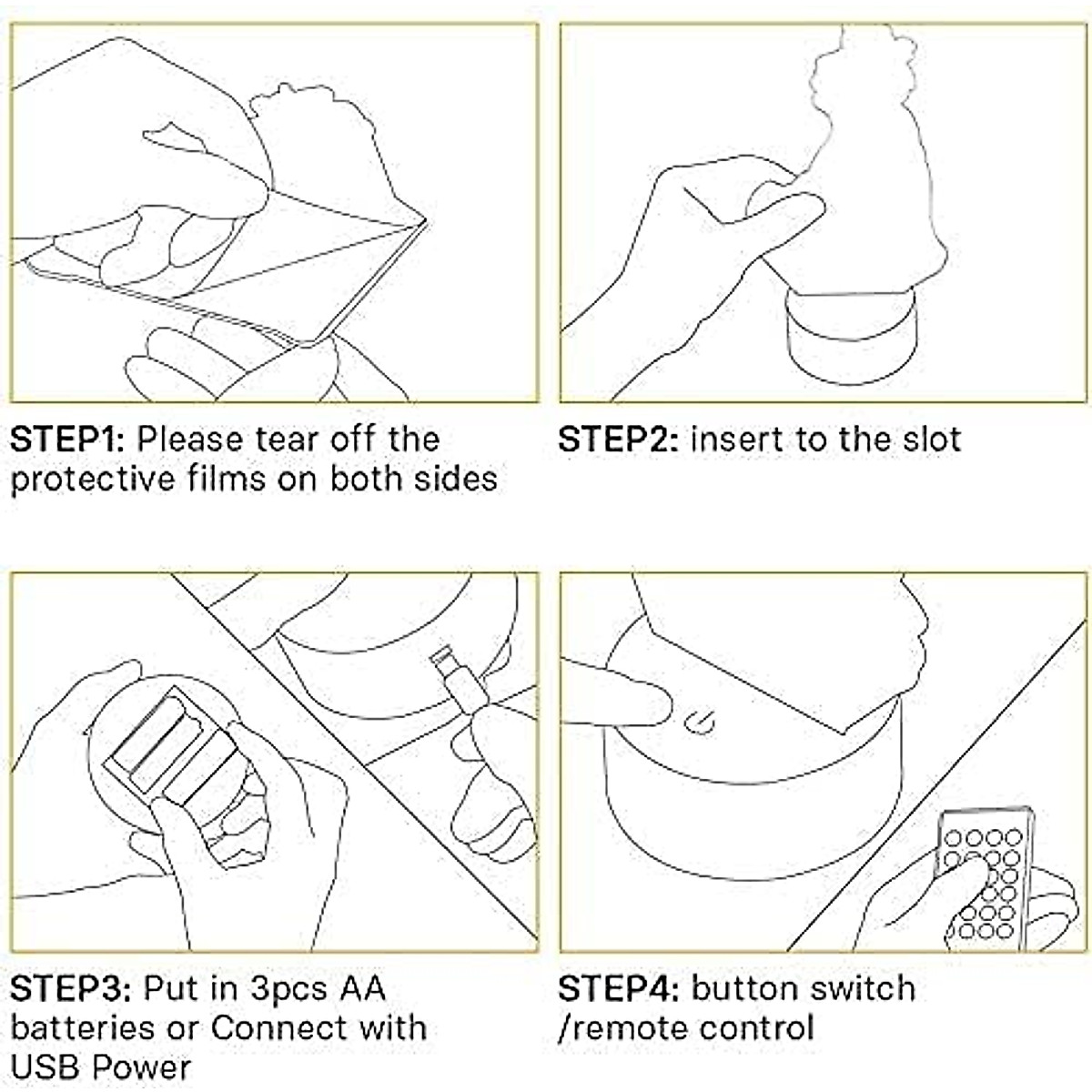 STEP1: Please tear off the protective films on both sides

STEP2: insert to the slot

STEP3: Put in 3pcs AA batteries or Connect with USB Power

STEP4: button switch /remote control