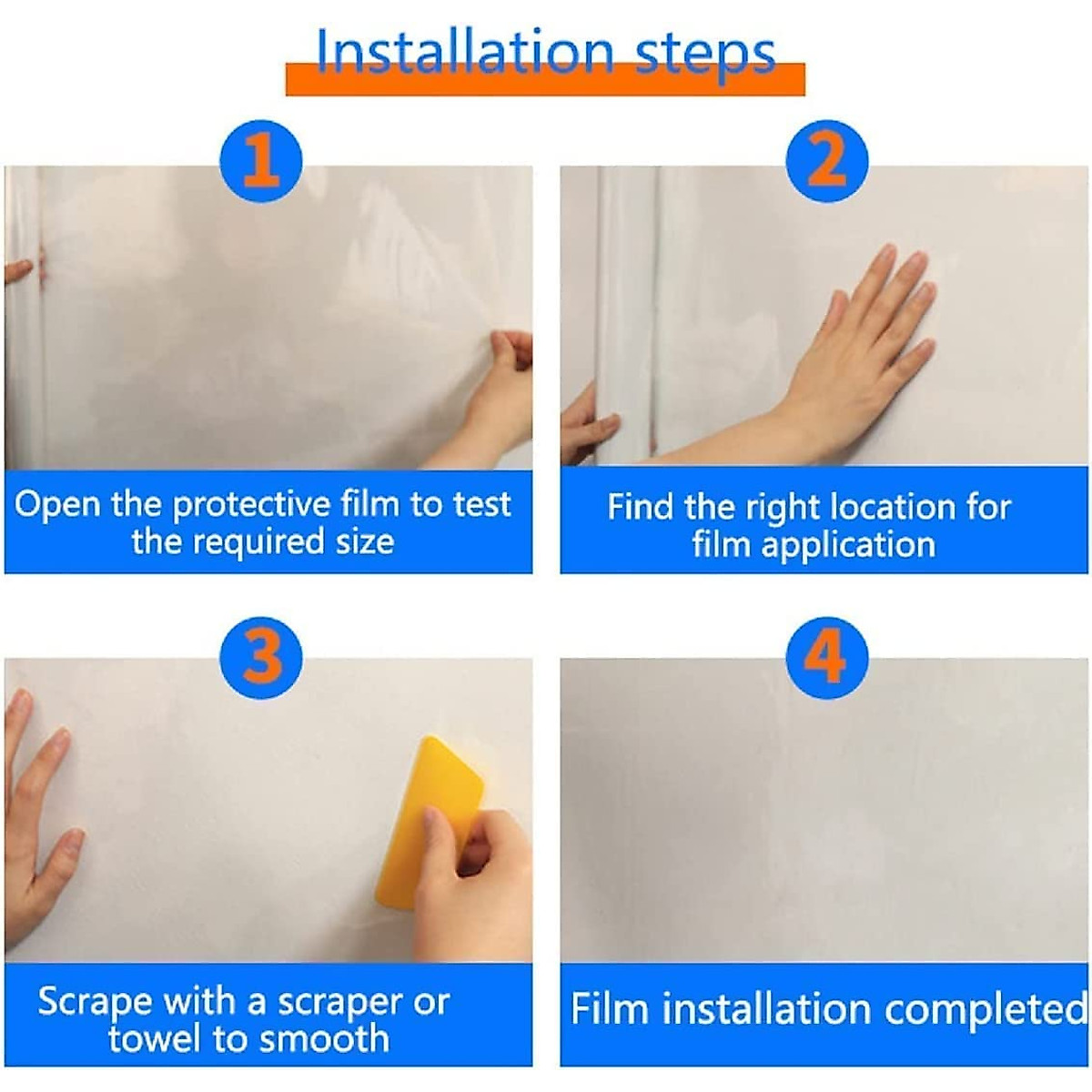 Installation steps

1

Open the protective film to test the required size

2

Find the right location for film application

3

Scrape with a scraper or towel to smooth

4

Film installation completed