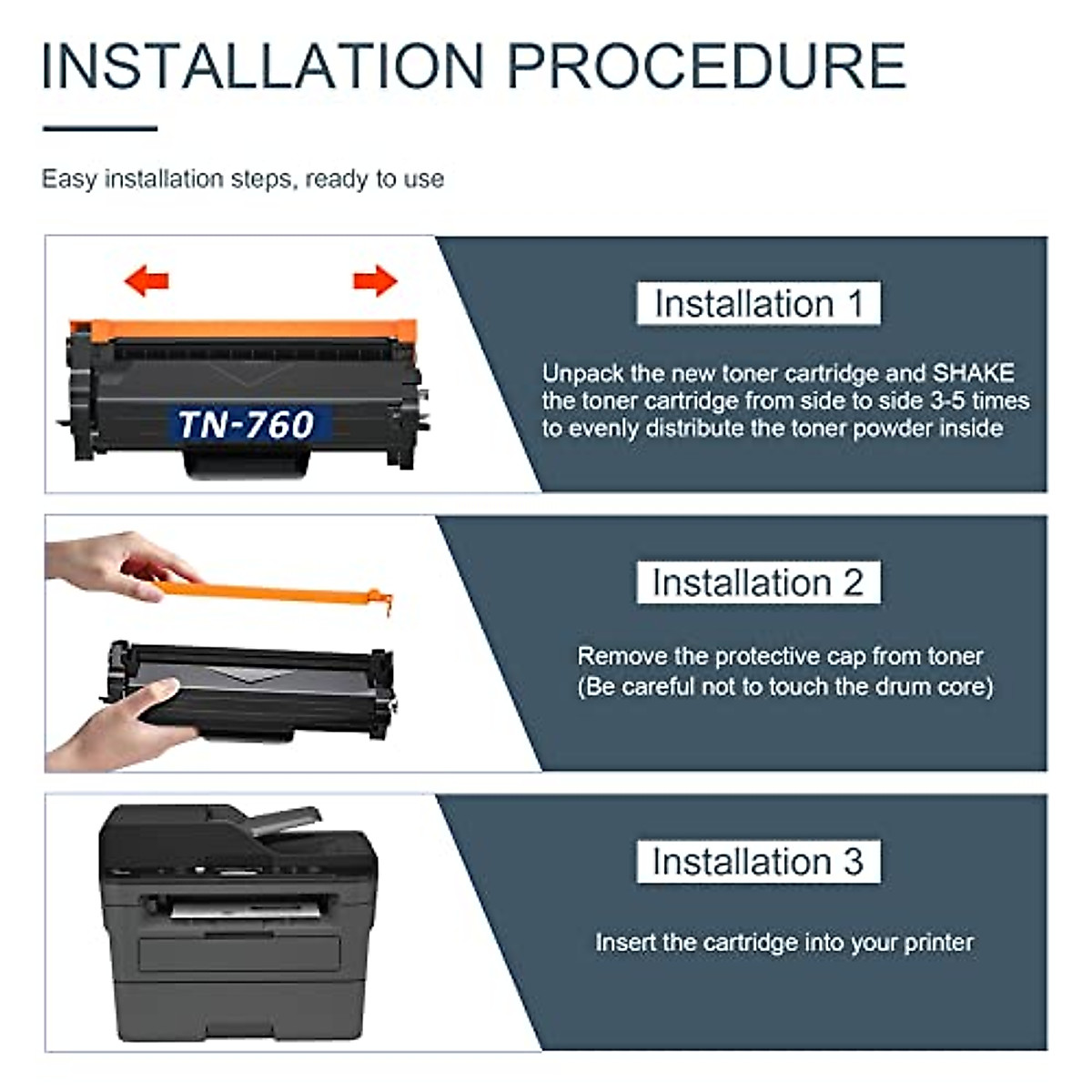 INSTALLATION PROCEDURE

Easy installation steps, ready to use

TN-760

Installation 1

Unpack the new toner cartridge and SHAKE the toner cartridge from side to side 3-5 times to evenly distribute the toner powder inside

Installation 2

Remove the protective cap from toner (Be careful not to touch the drum core)

Installation 3

Insert the cartridge into your printer