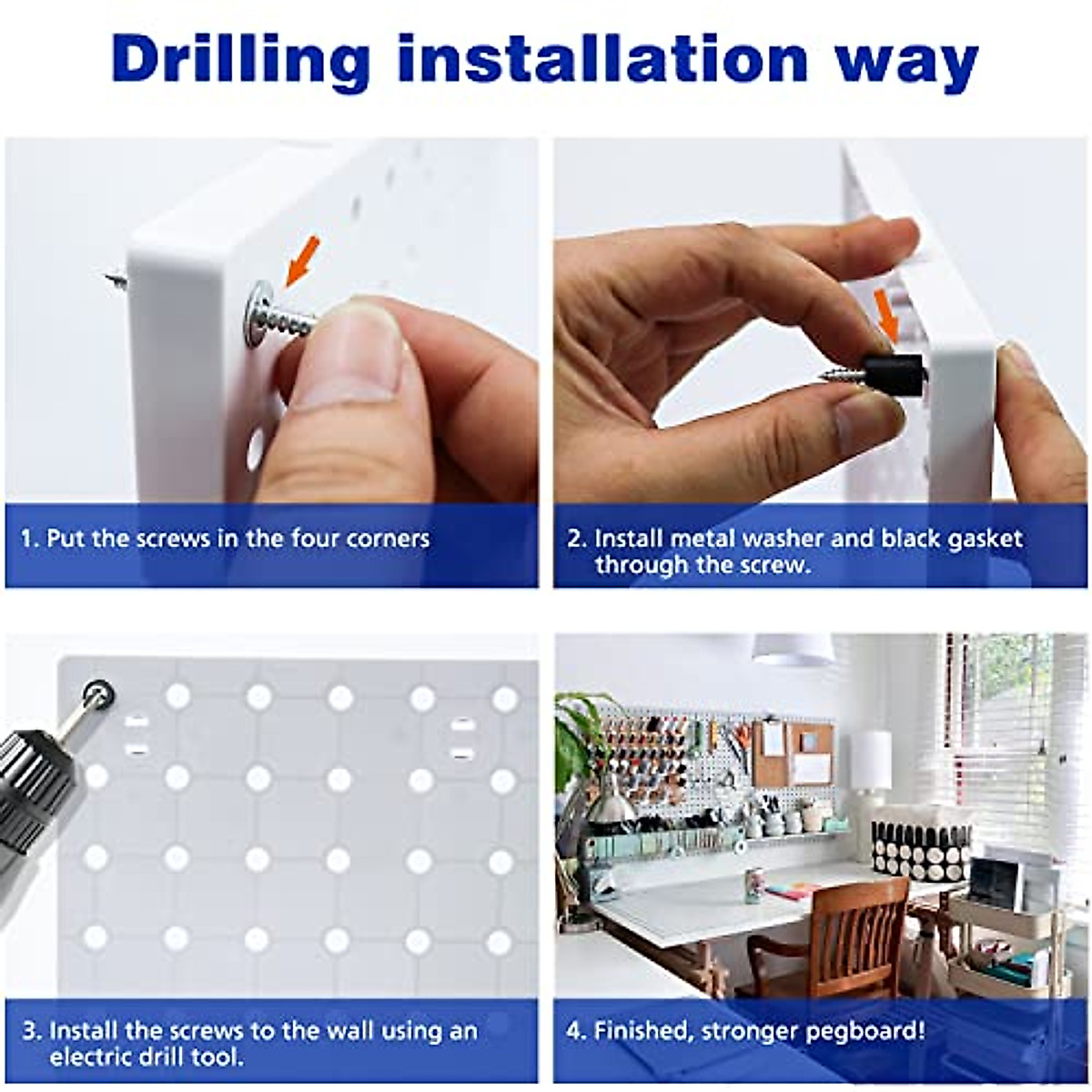 Drilling installation way

1. Put the screws in the four corners

2. Install metal washer and black gasket through the screw.

3. Install the screws to the wall using an electric drill tool.

4. Finished, stronger pegboard!