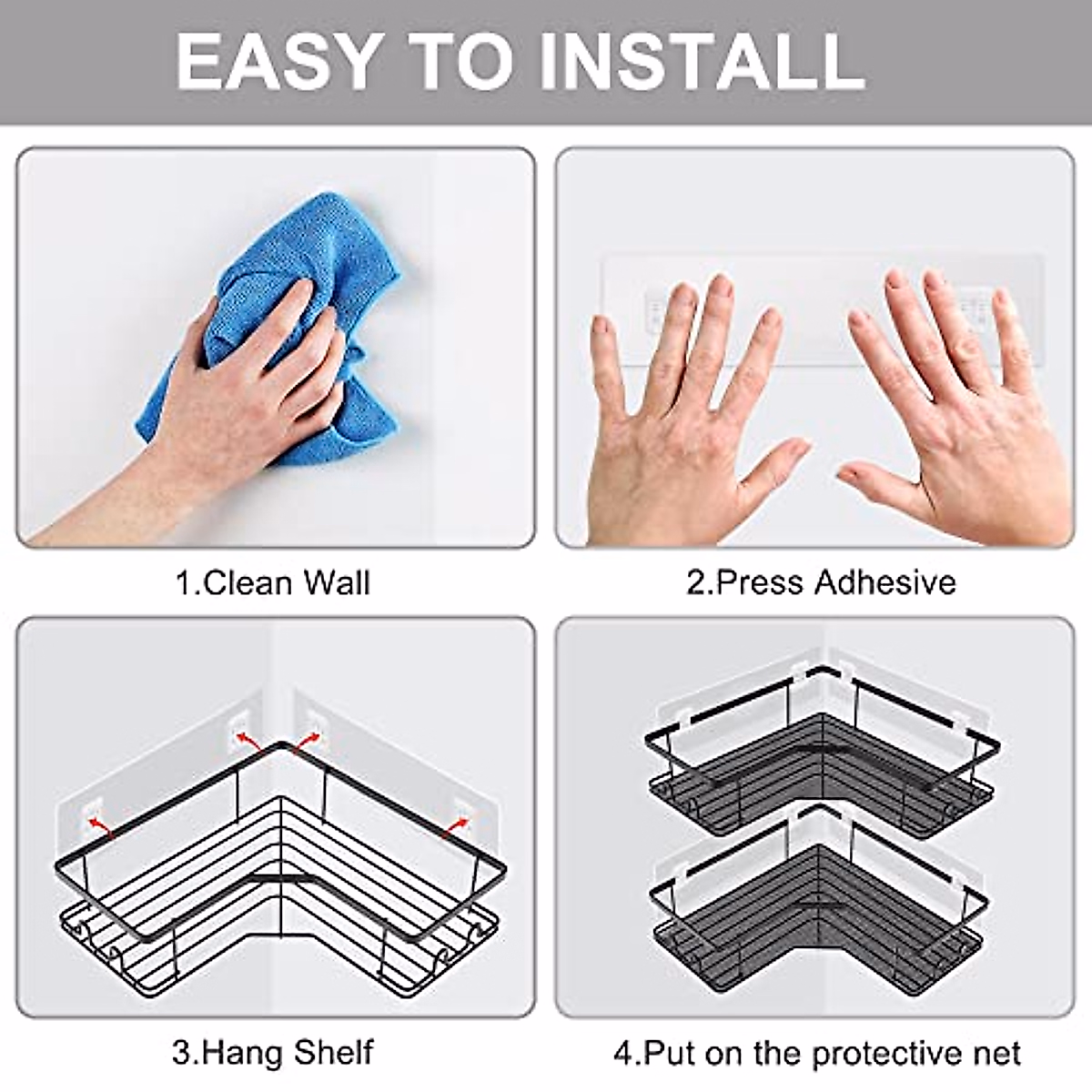 EASY TO INSTALL

1.Clean Wall

2.Press Adhesive

3.Hang Shelf

4.Put on the protective net