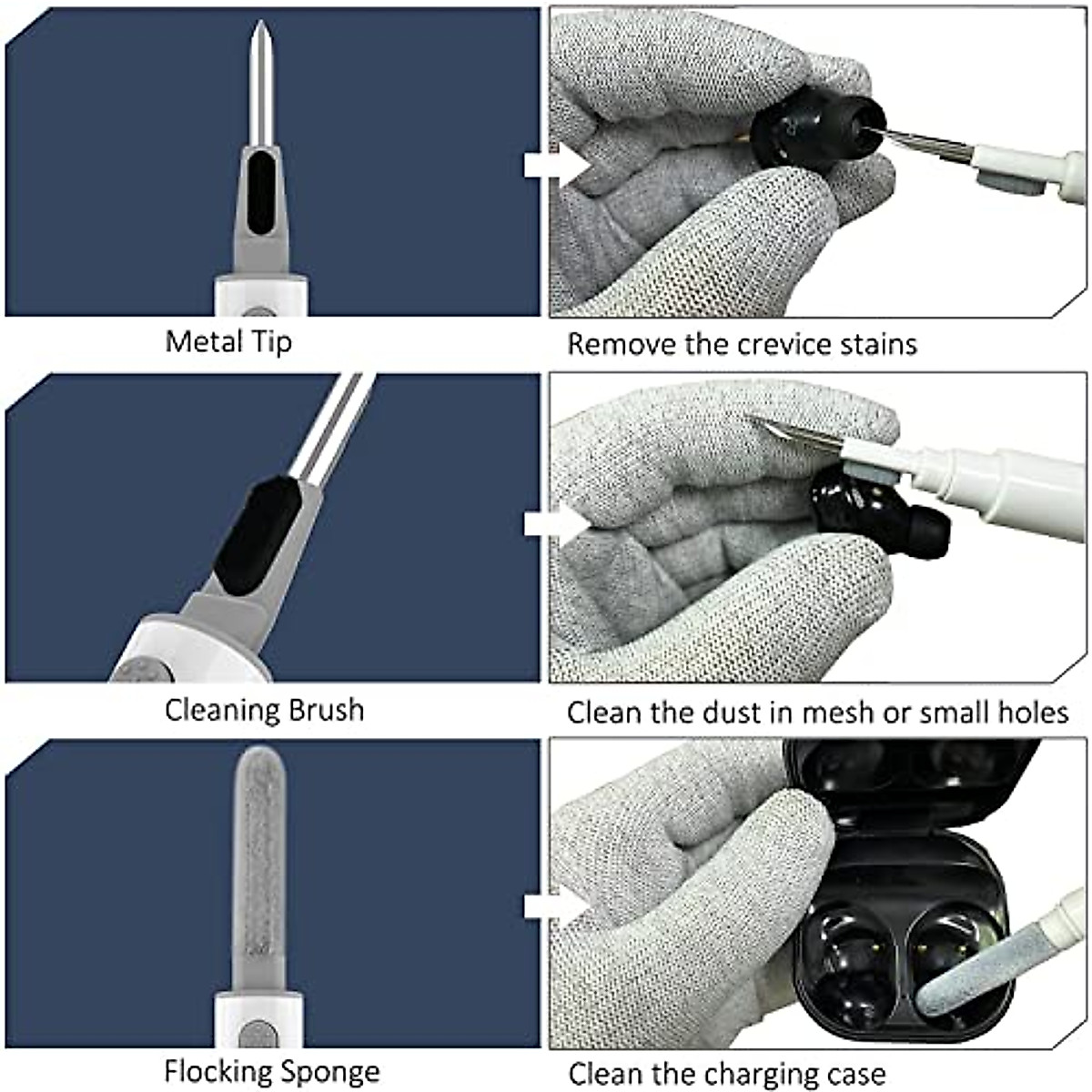 Metal Tip

Remove the crevice stains

Cleaning Brush

Clean the dust in mesh or small holes

Flocking Sponge

Clean the charging case