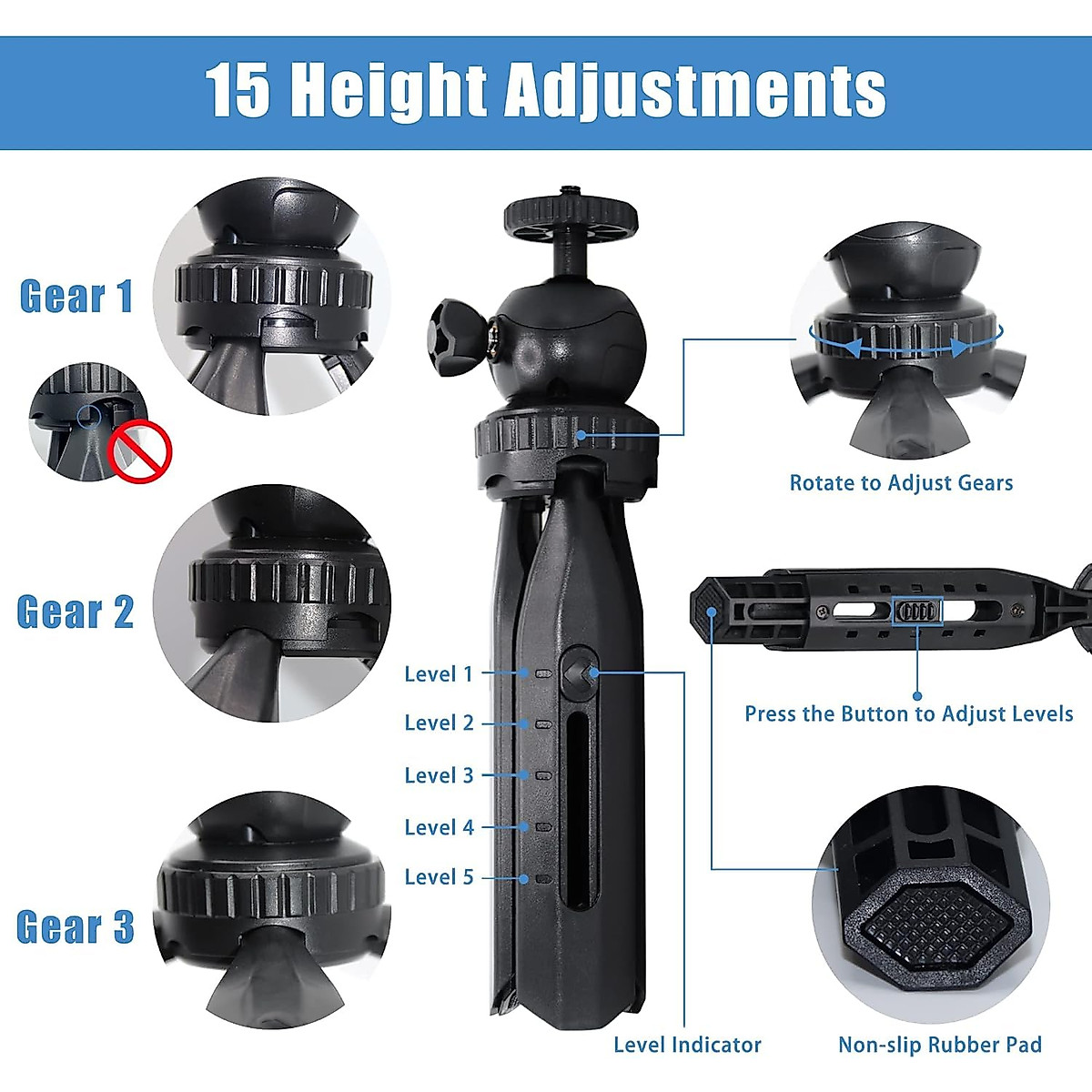 15 Height Adjustments

Gear 1

Gear 2

Gear 3

Level 1
Level 2
Level 3
Level 4
Level 5

Rotate to Adjust Gears

Press the Button to Adjust Levels

Level Indicator

Non-slip Rubber Pad