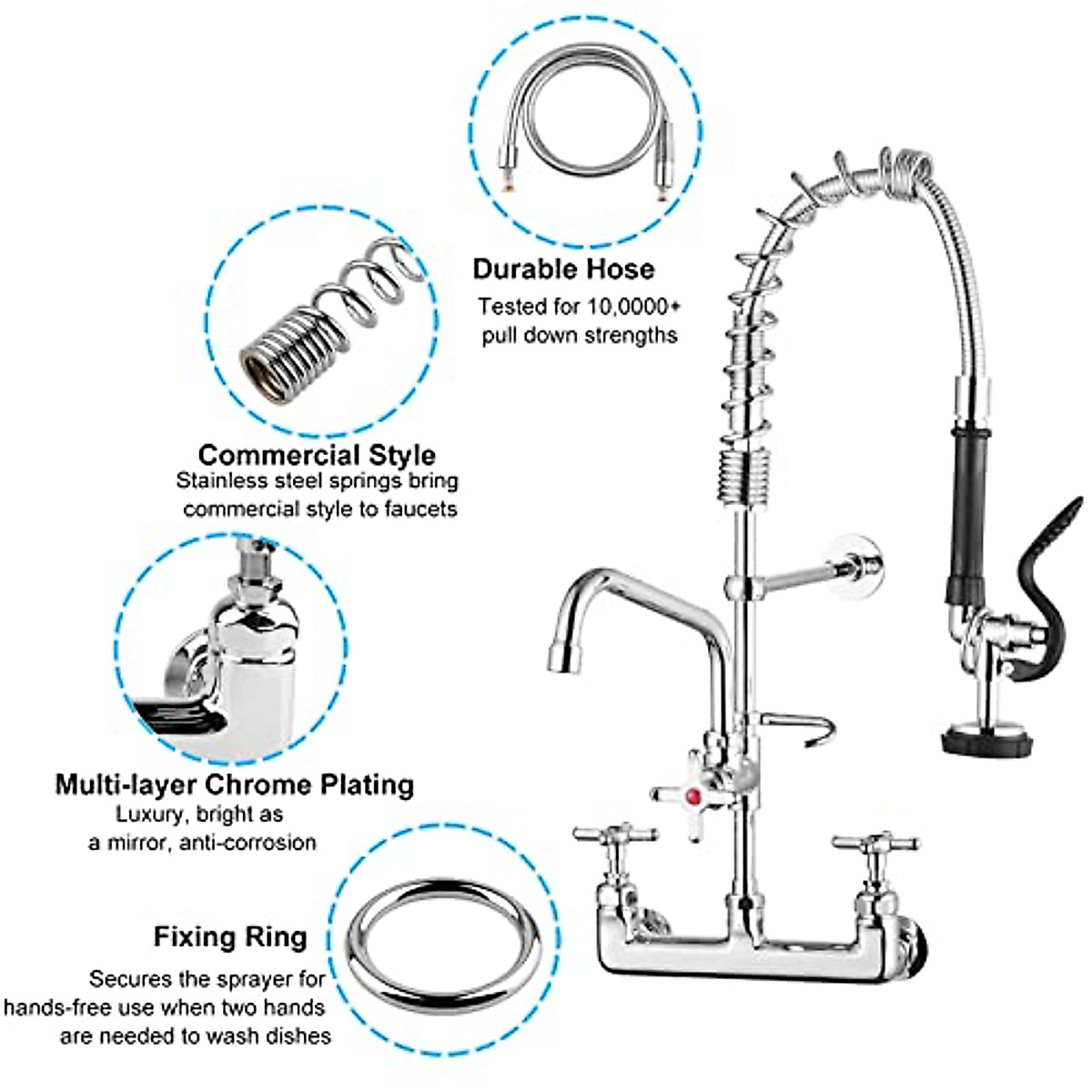 Durable Hose
Tested for 10,0000+ pull down strengths

Commercial Style
Stainless steel springs bring commercial style to faucets

Multi-layer Chrome Plating
Luxury, bright as a mirror, anti-corrosion

Fixing Ring
Secures the sprayer for hands-free use when two hands are needed to wash dishes