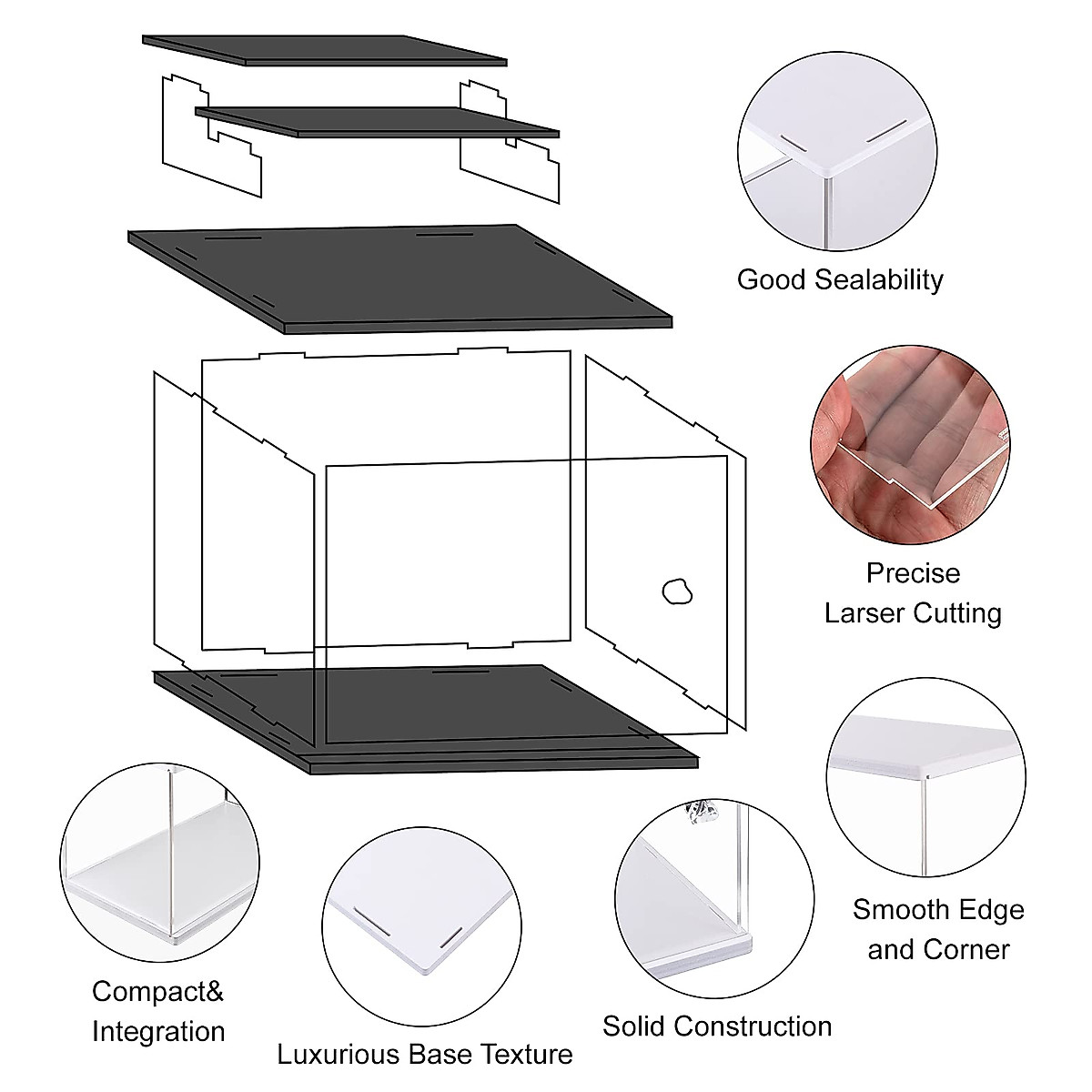 Good Sealability

Precise
Larser Cutting

Smooth Edge
and Corner

Compact&
Integration

Luxurious Base Texture

Solid Construction