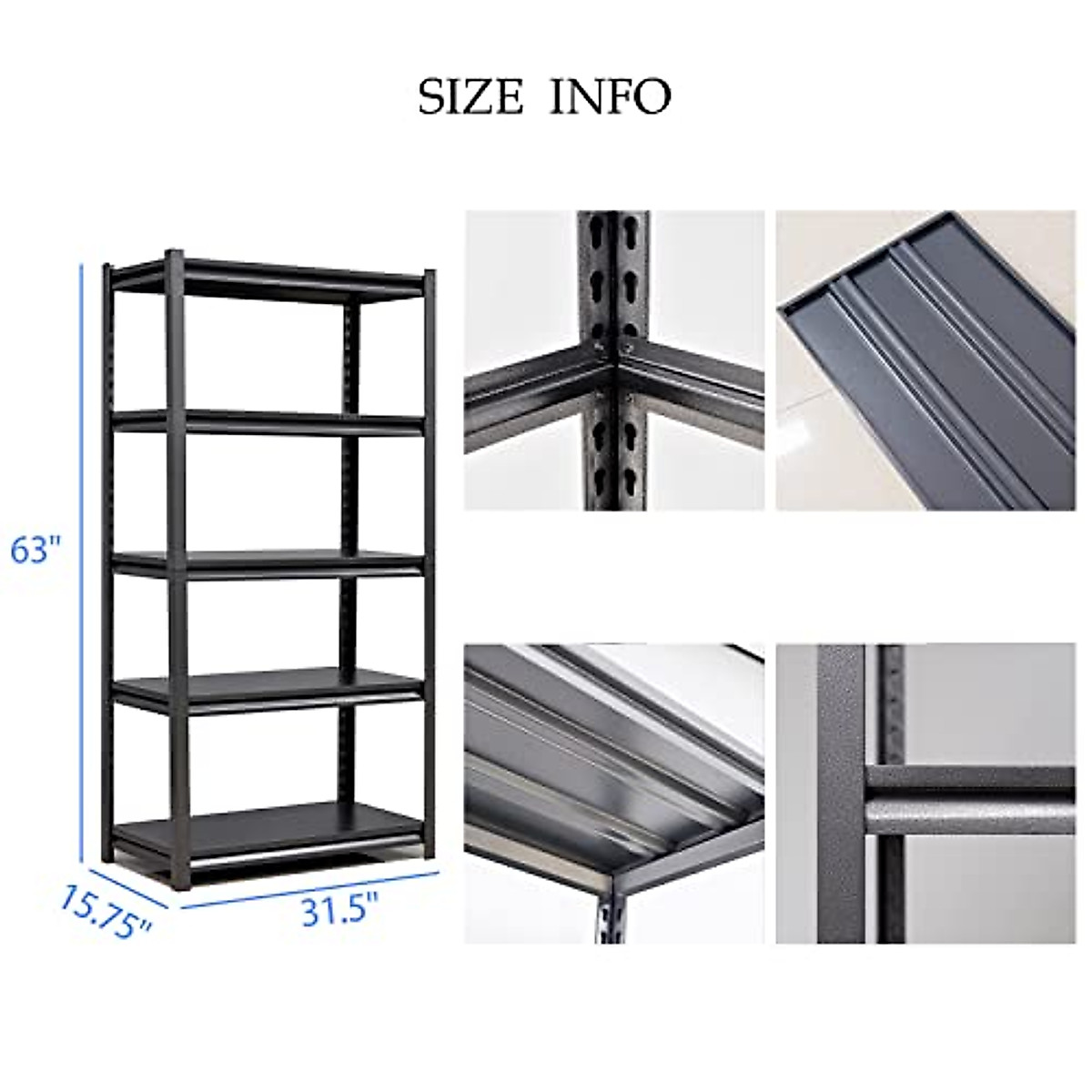 SIZE INFO

63"

15.75"

31.5"