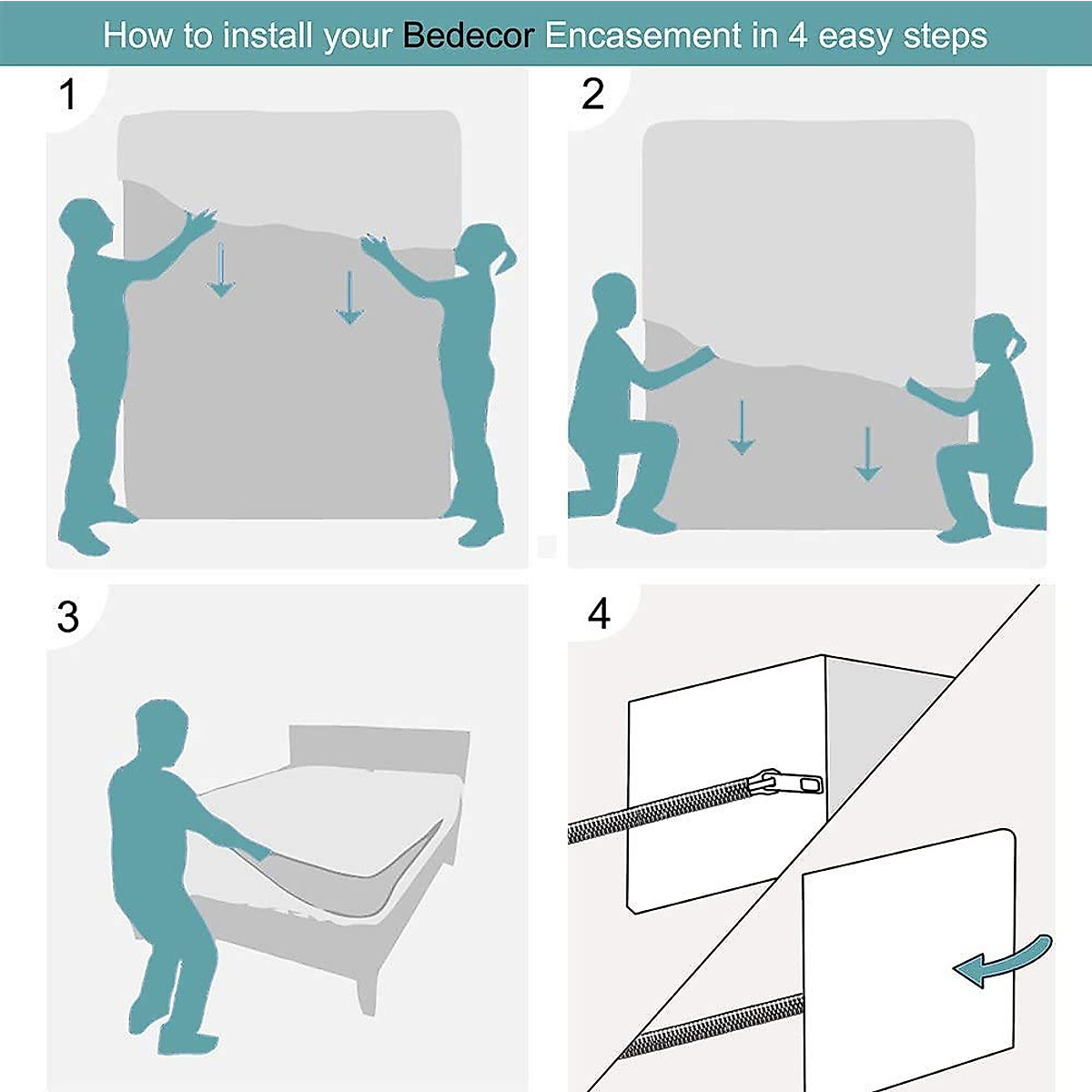 How to install your Bedecor Encasement in 4 easy steps

1

2

3

4