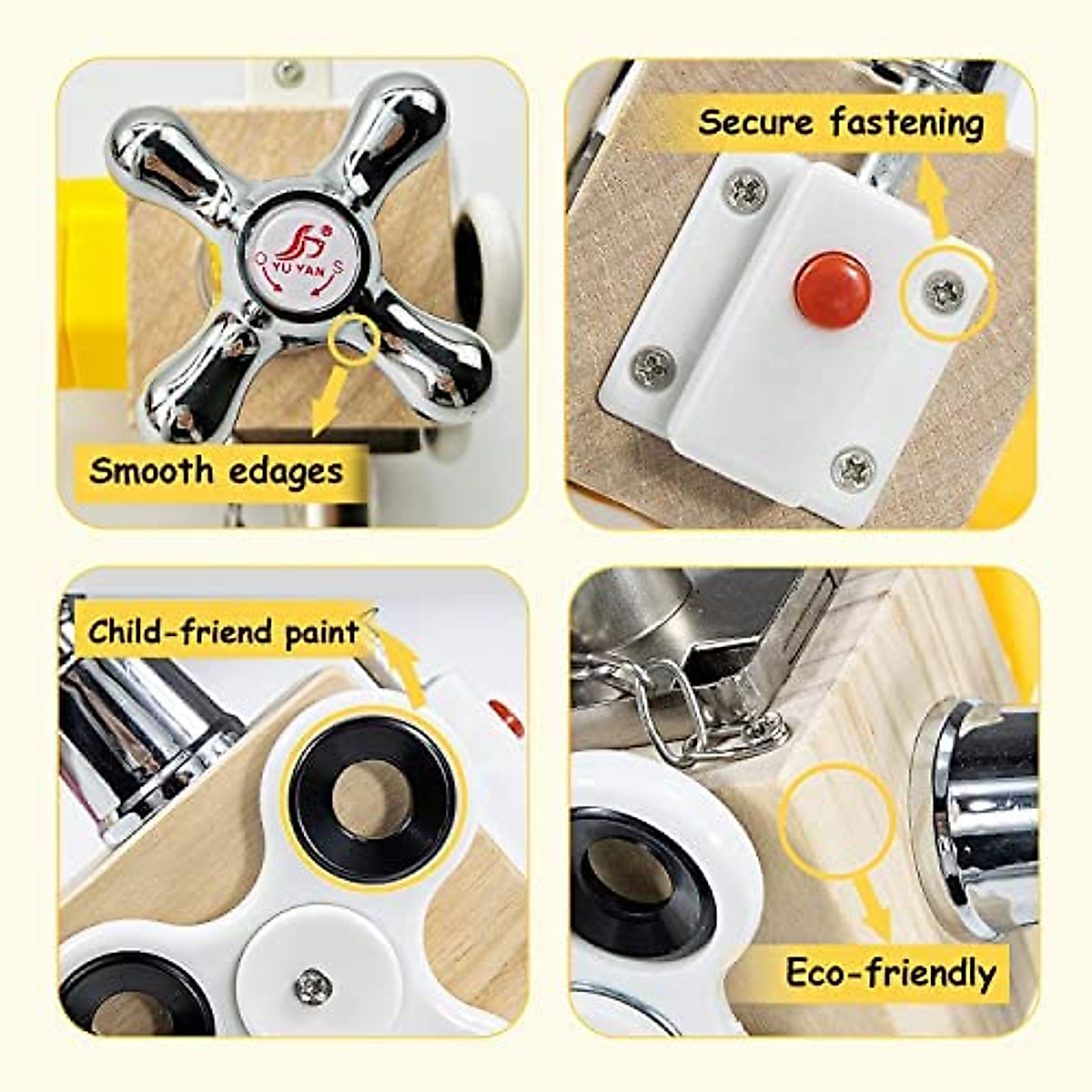 YU YAN

Smooth edages

Secure fastening

Child-friend paint

Eco-friendly