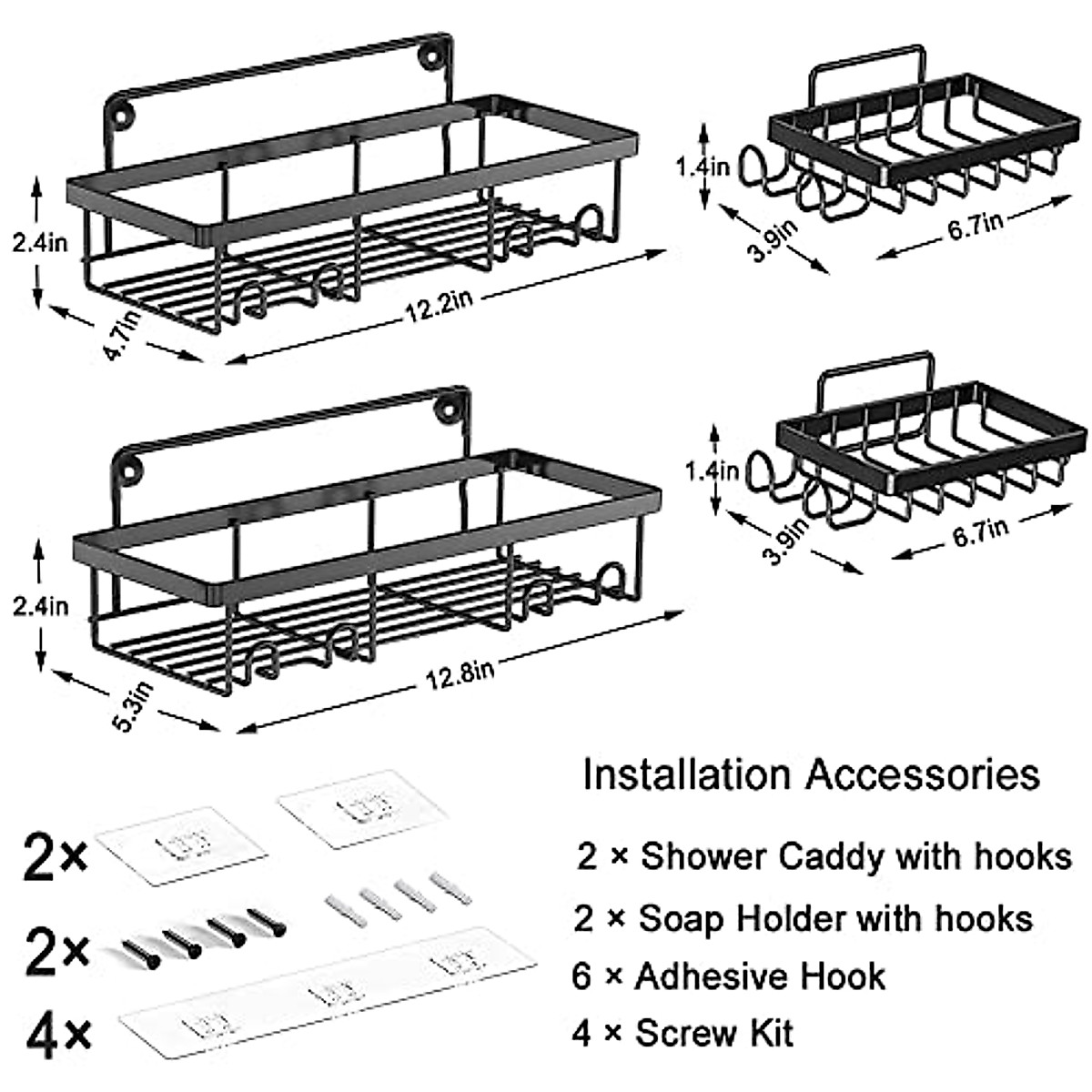 2.4in
4.7in
12.2in

1.4in
3.9in
6.7in

2.4in
5.3in
12.8in

1.4in
3.9in
6.7in

2×
2×
4×

Installation Accessories

2 × Shower Caddy with hooks
2 × Soap Holder with hooks
6 × Adhesive Hook
4 × Screw Kit