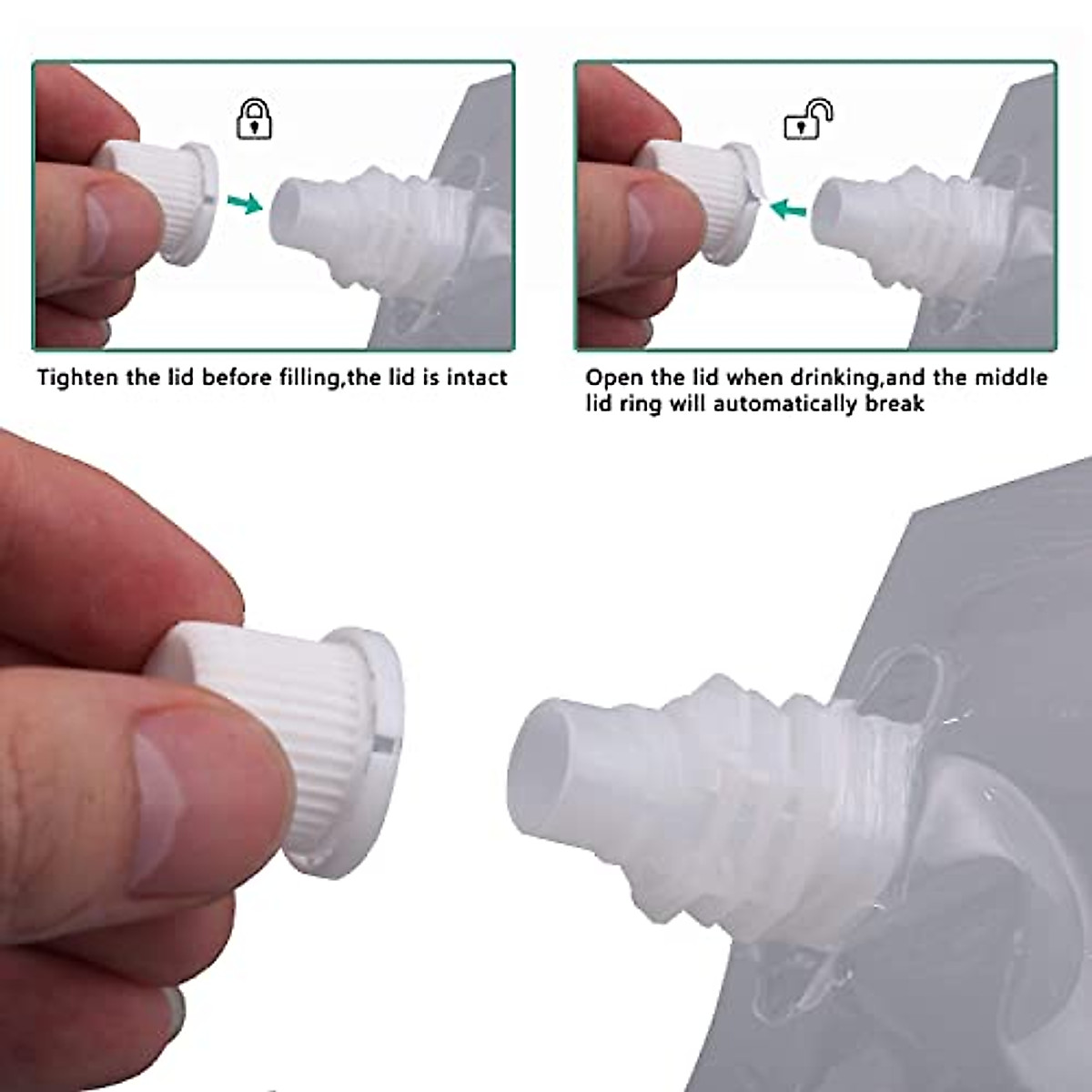 Tighten the lid before filling,the lid is intact

Open the lid when drinking,and the middle lid ring will automatically break