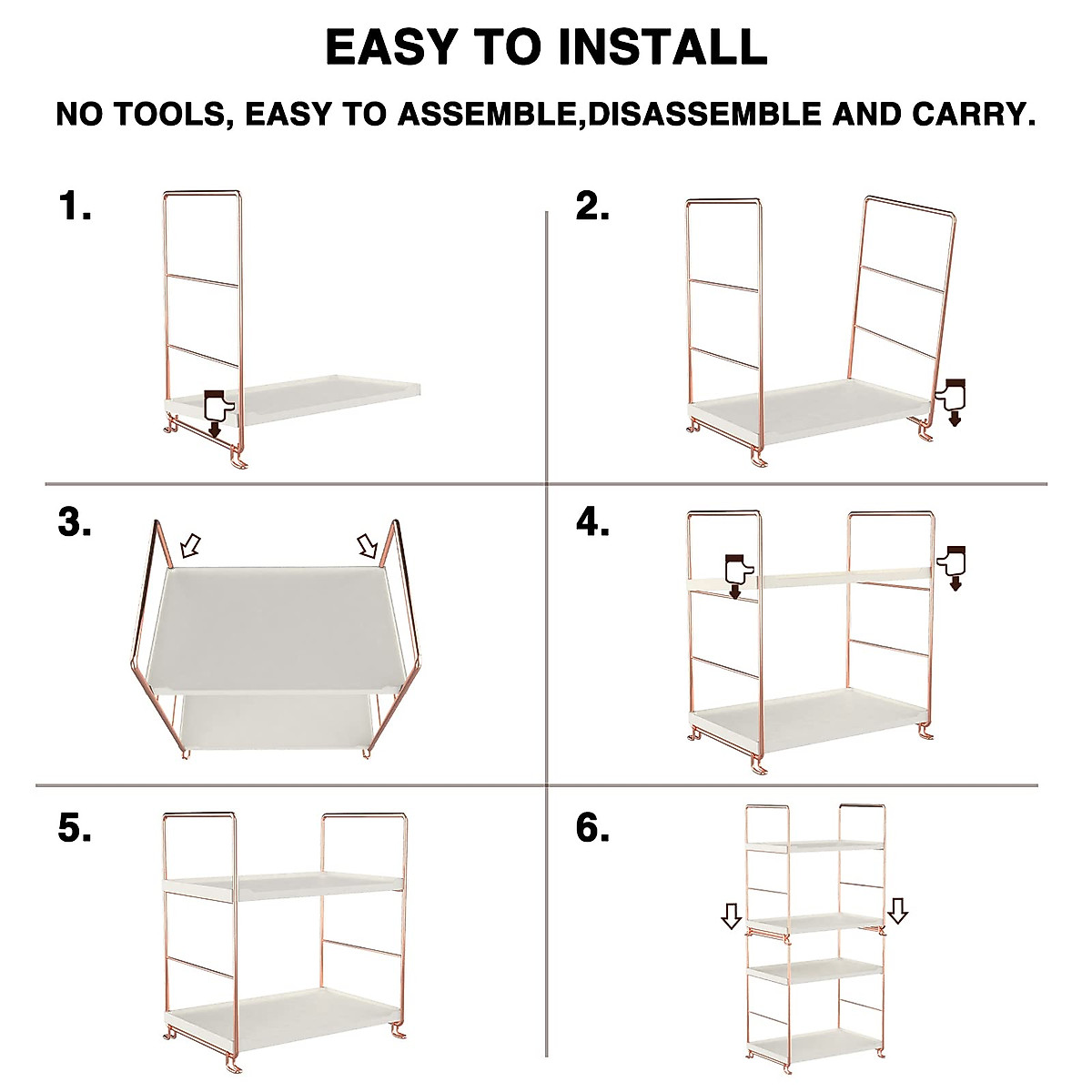 EASY TO INSTALL

NO TOOLS, EASY TO ASSEMBLE,DISASSEMBLE AND CARRY.

1.

2.

3.

4.

5.

6.